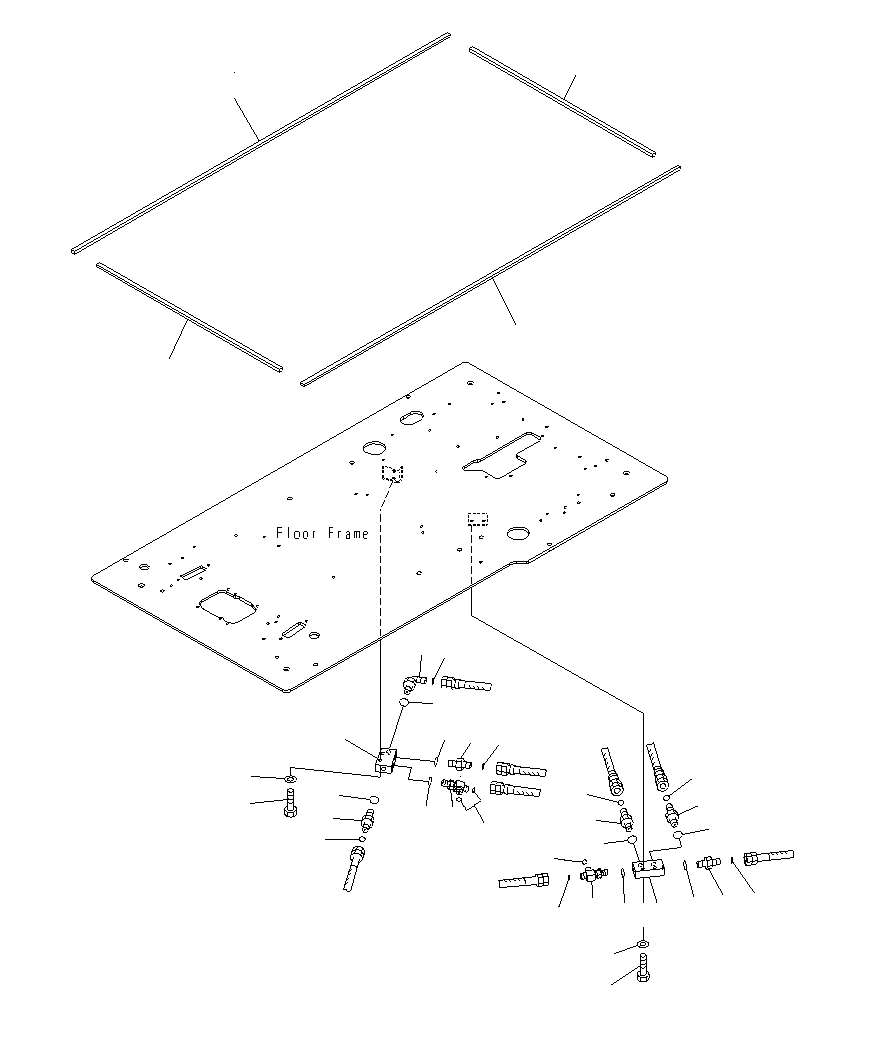 Floor Frame