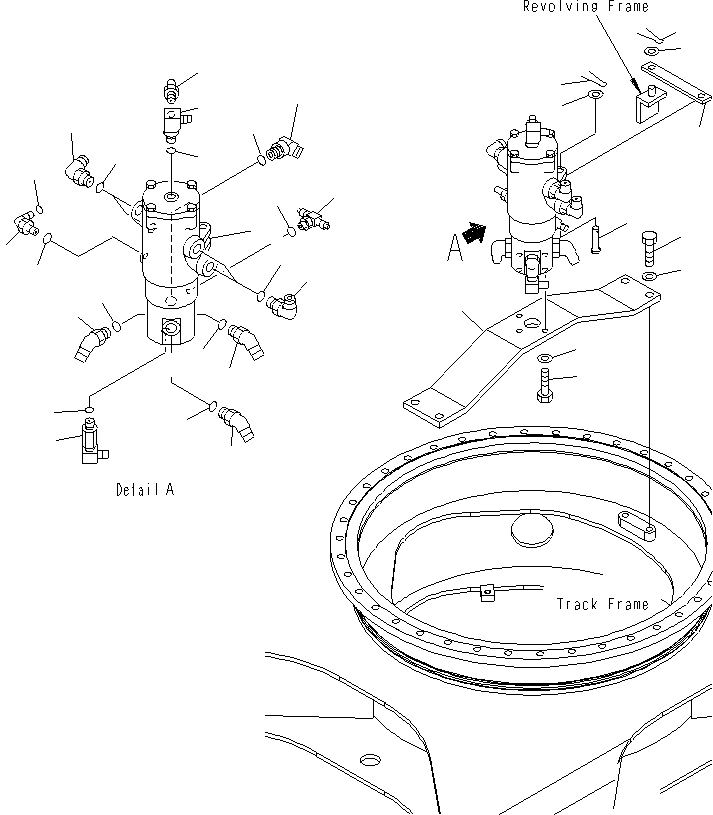 Revolving Frame

A

Detail A

Track Frame