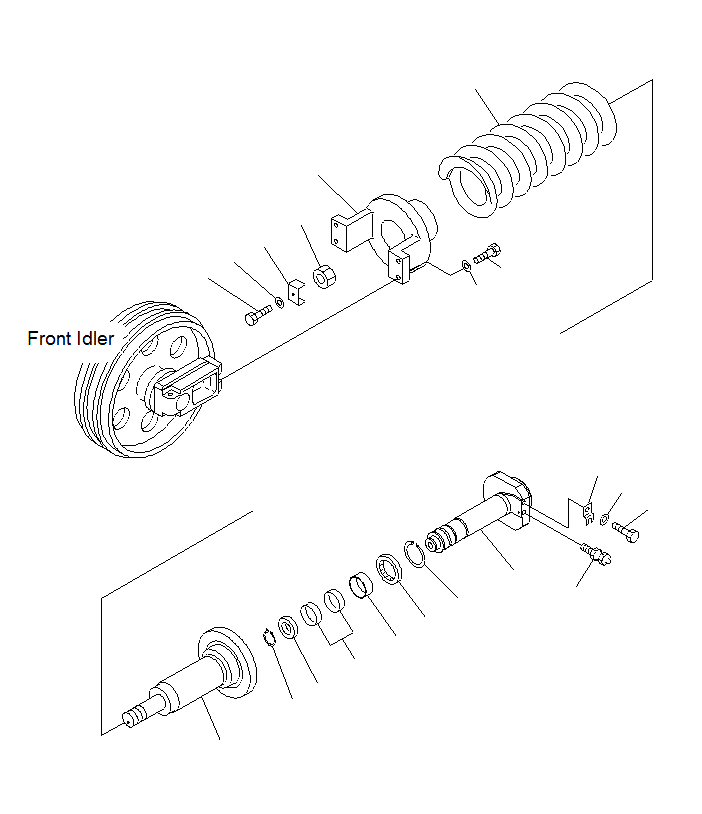 Front Idler