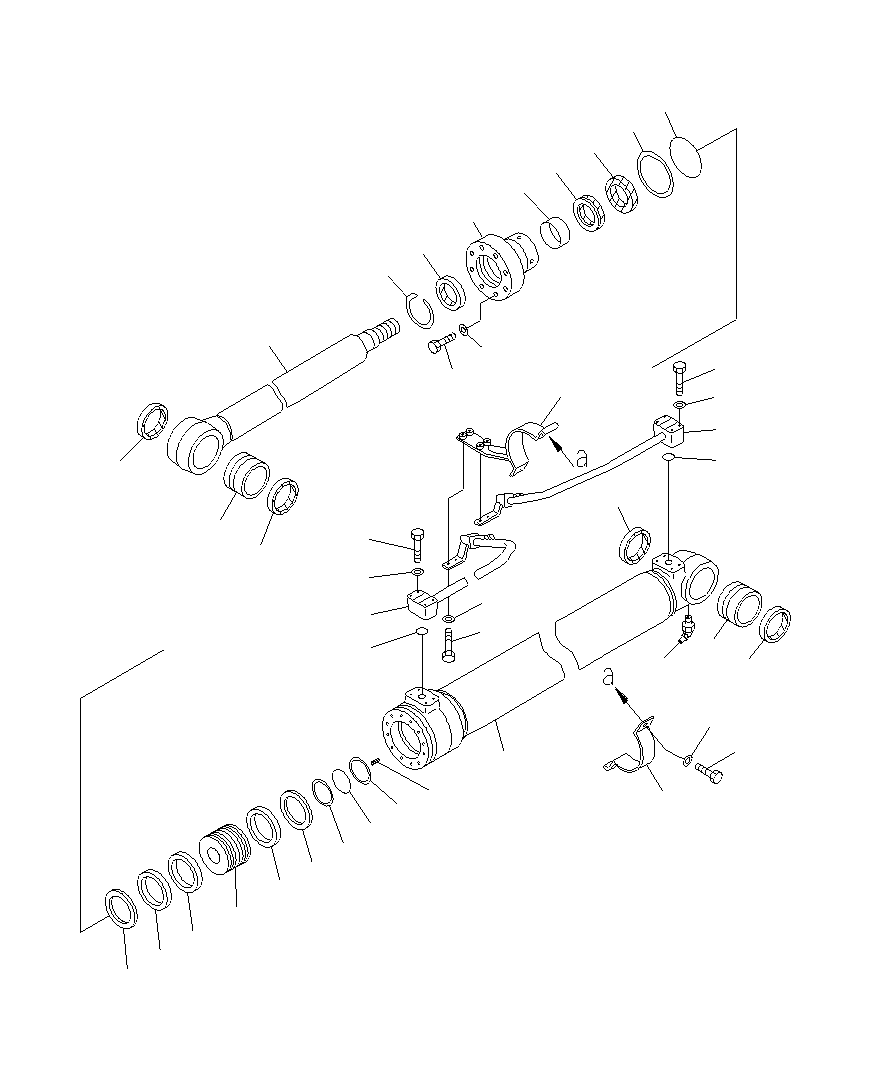 a

a