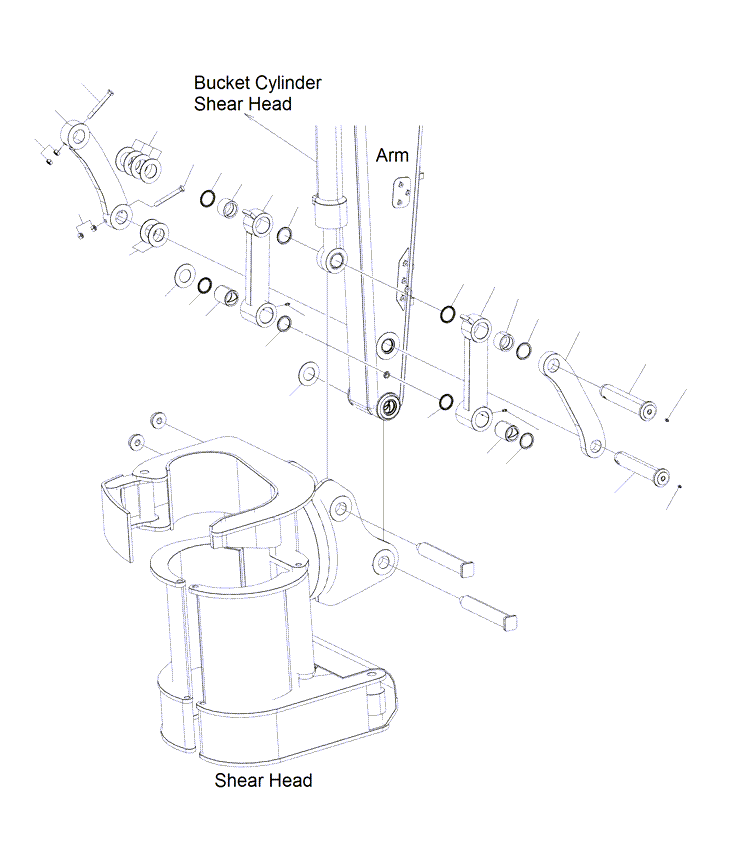 Bucket Cylinder
Shear Head

Arm

Shear Head