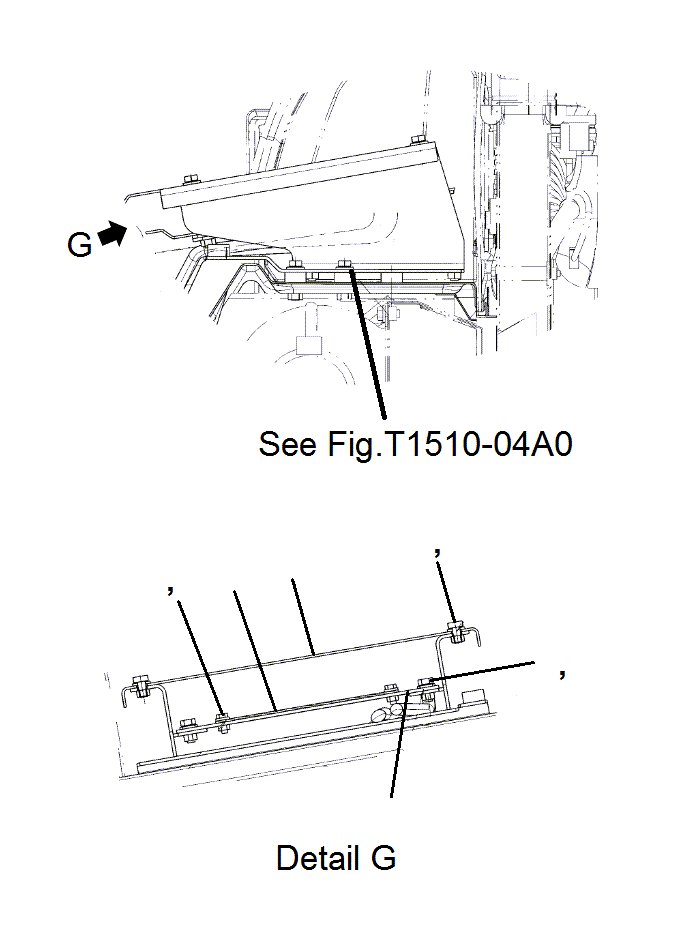 G

See Fig.T1510-04A0

,

,

,

Detail G