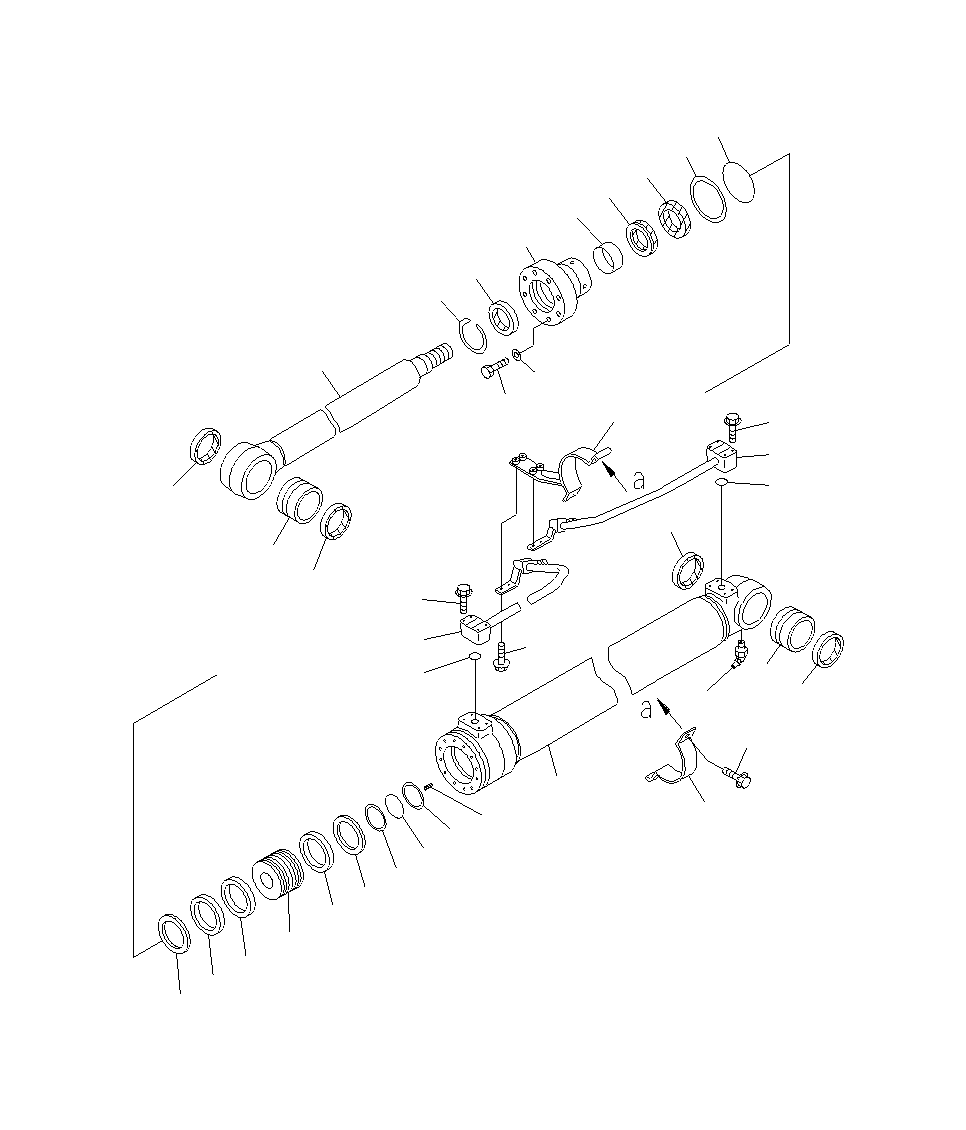 a

a