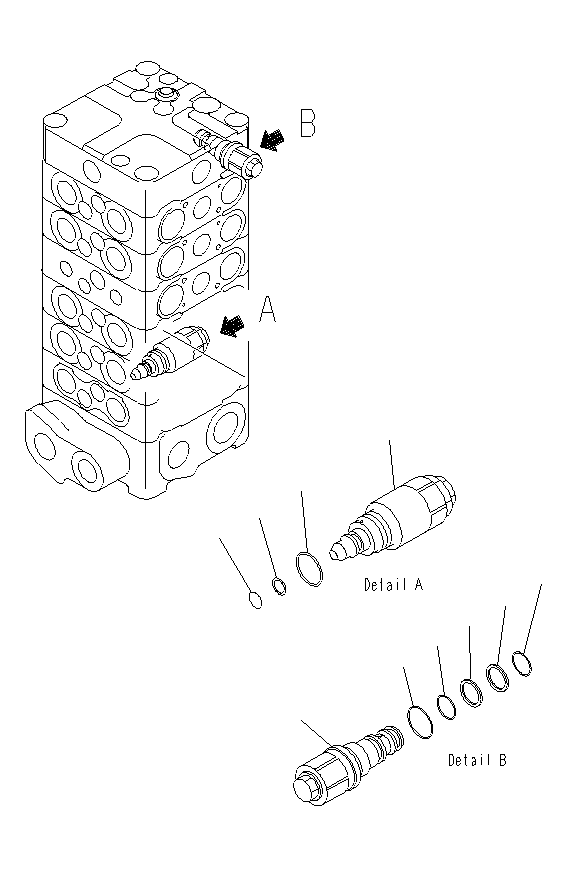 B

A

Detail A

Detail B