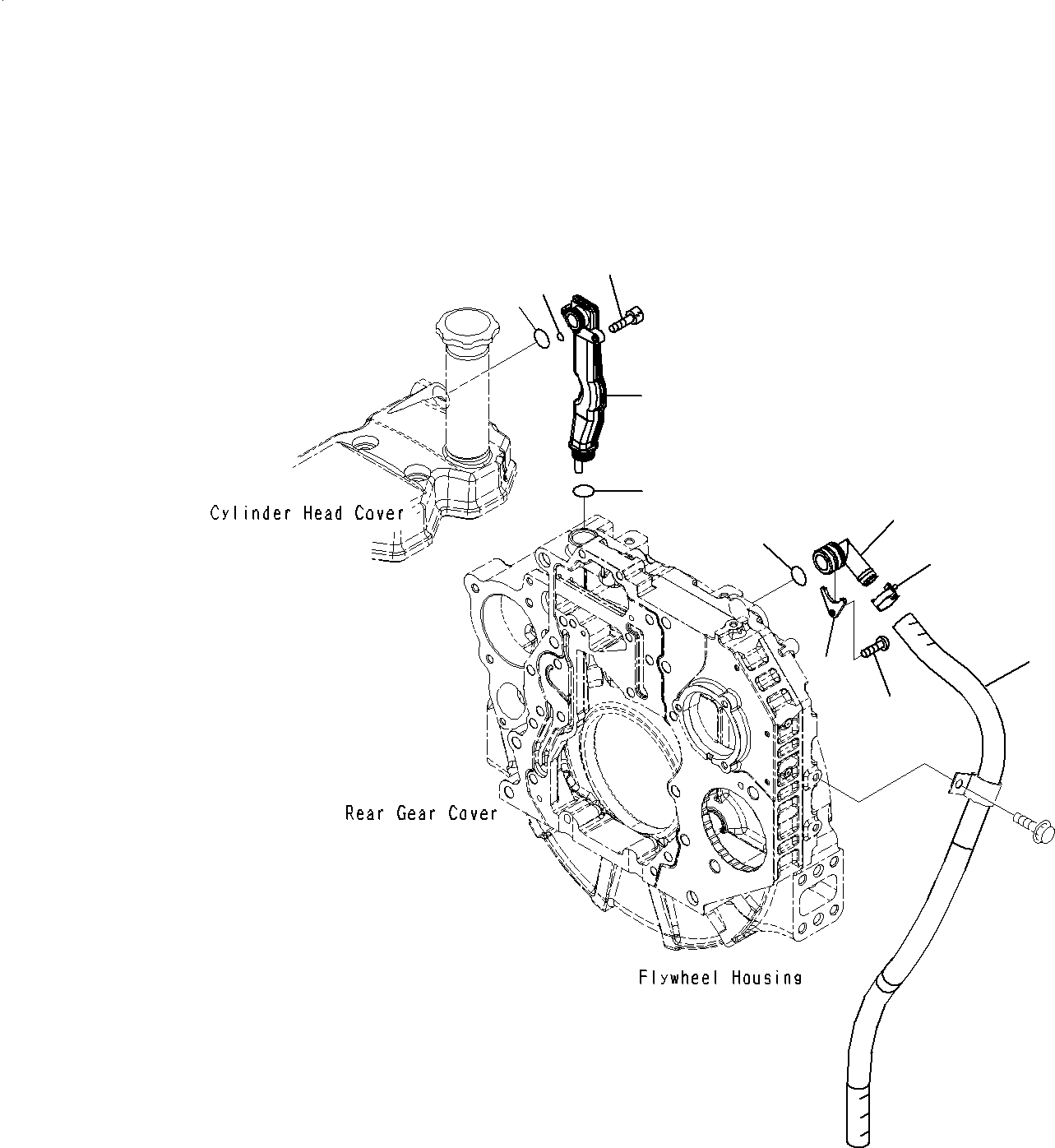 Cylinder Head Cover

Rear Gear Cover

Flywheel Housing