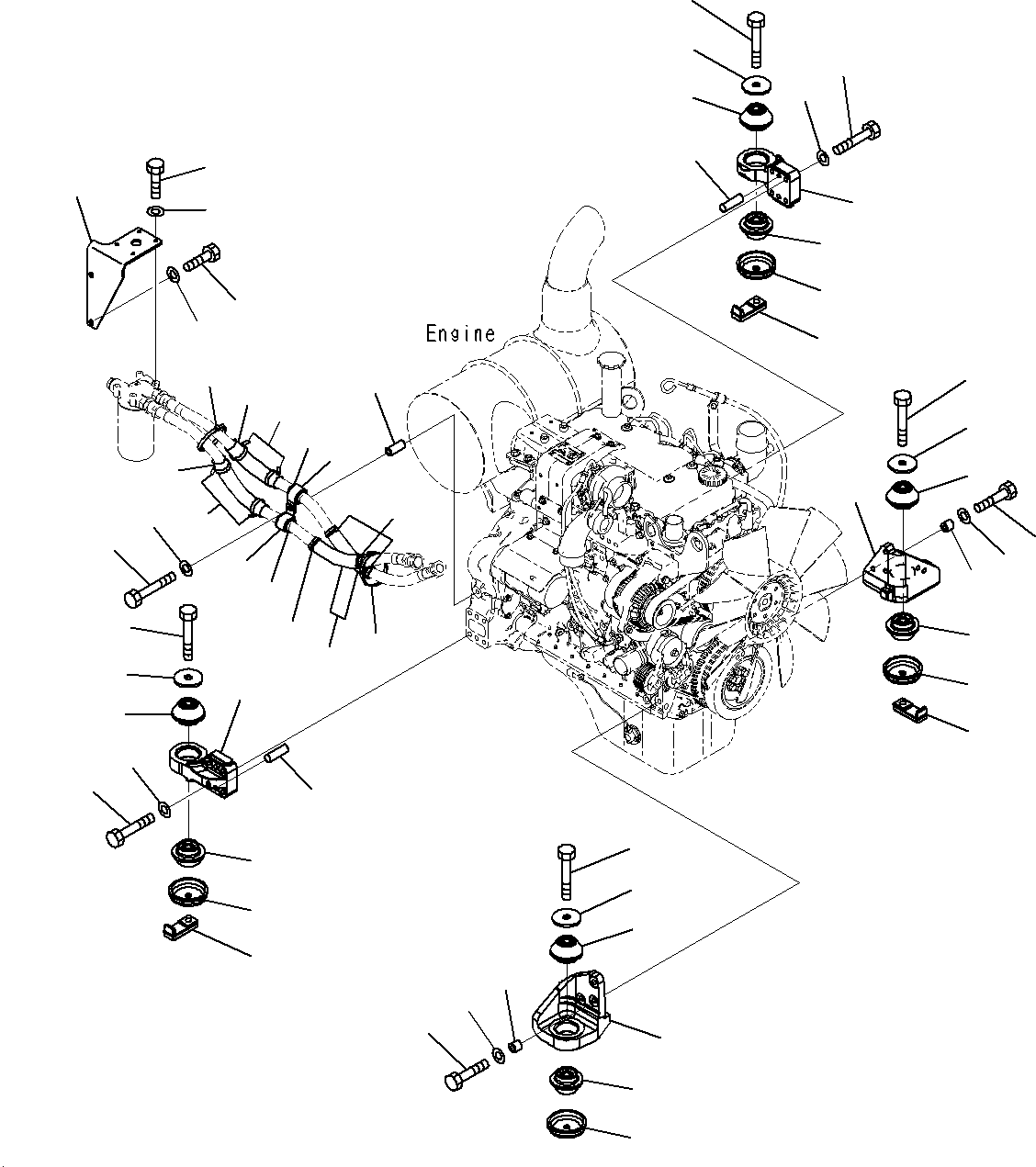 Engine