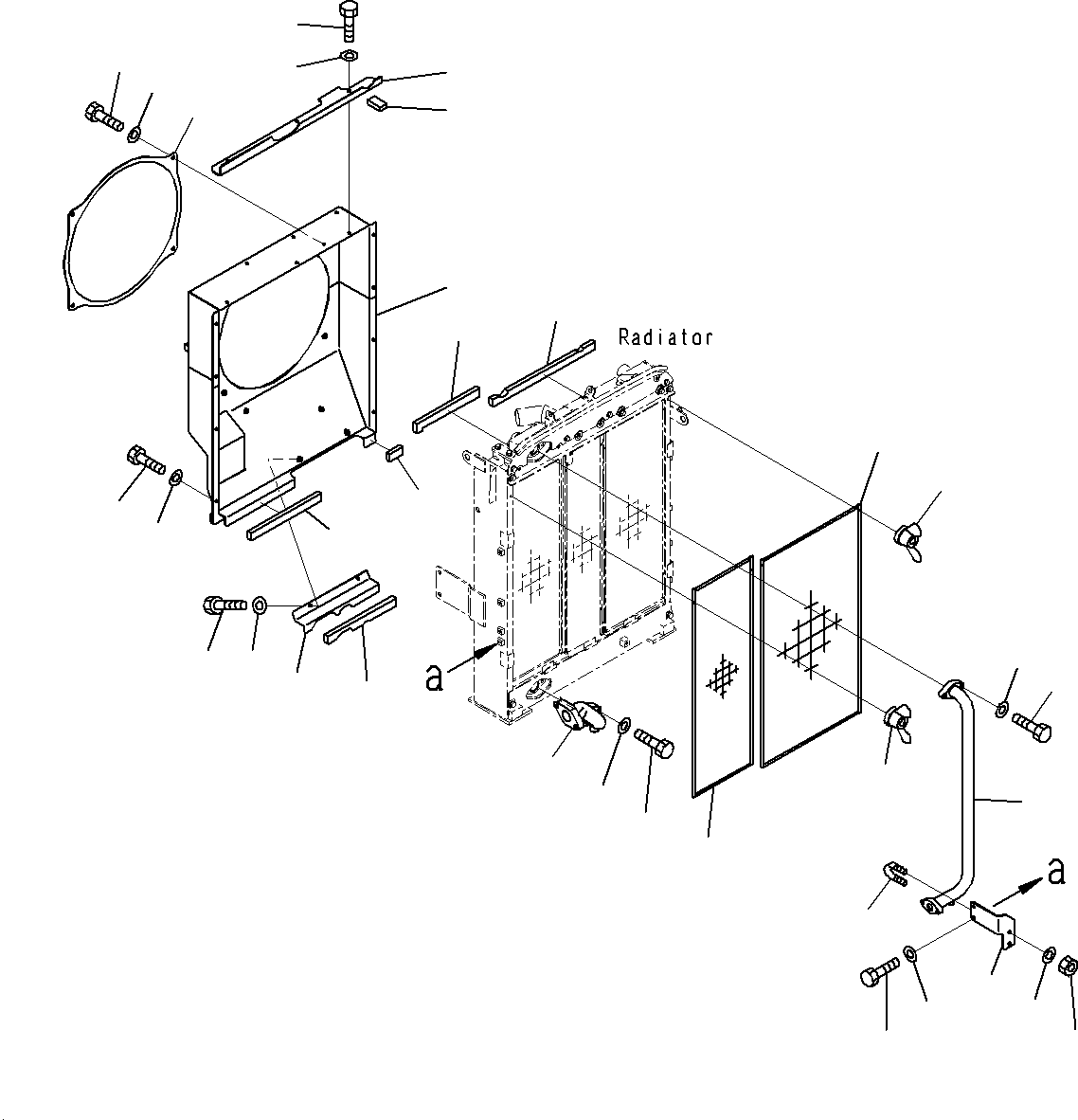 Radiator

a

a