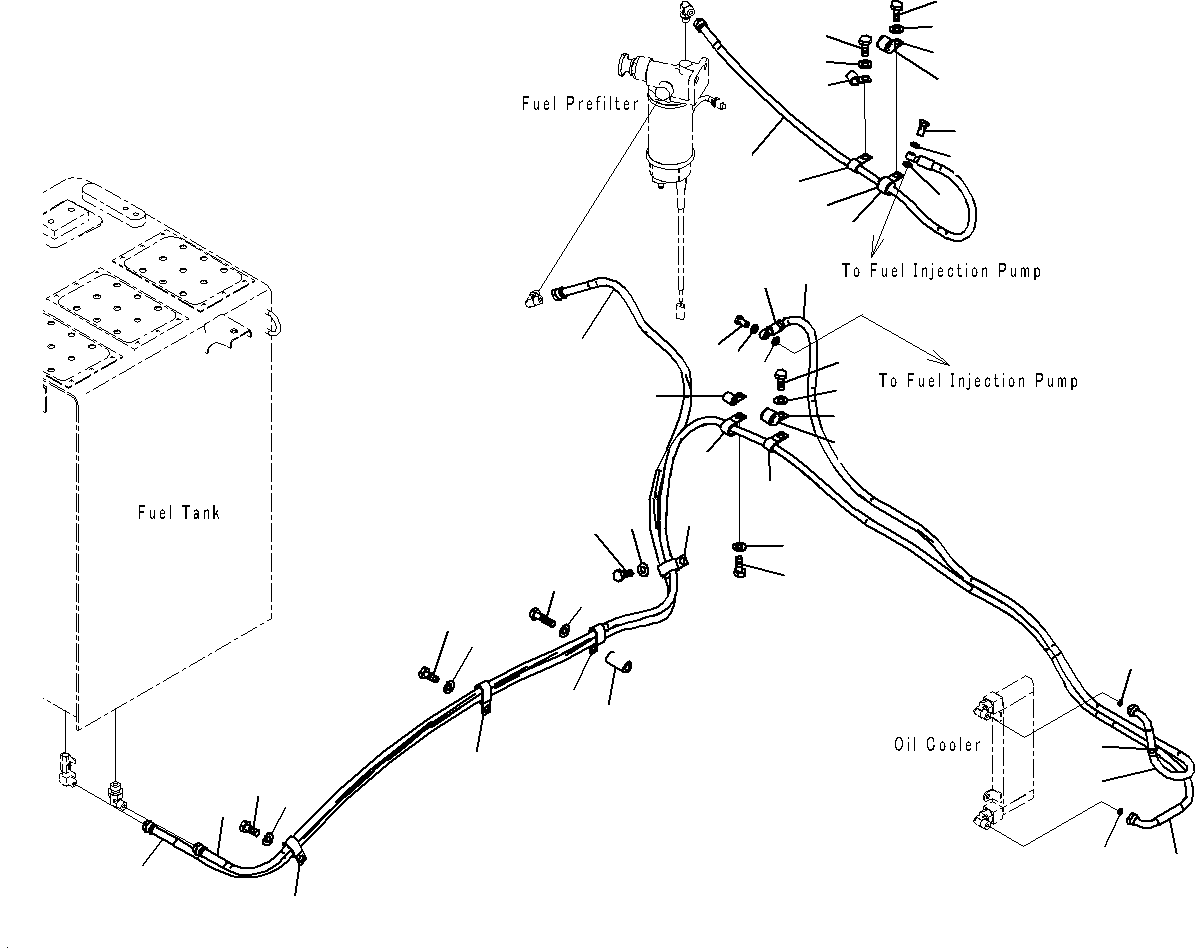 Fuel Prefilter

To Fuel Injection Pump

To Fuel Injection Pump

Fuel Tank

Oil Cooler