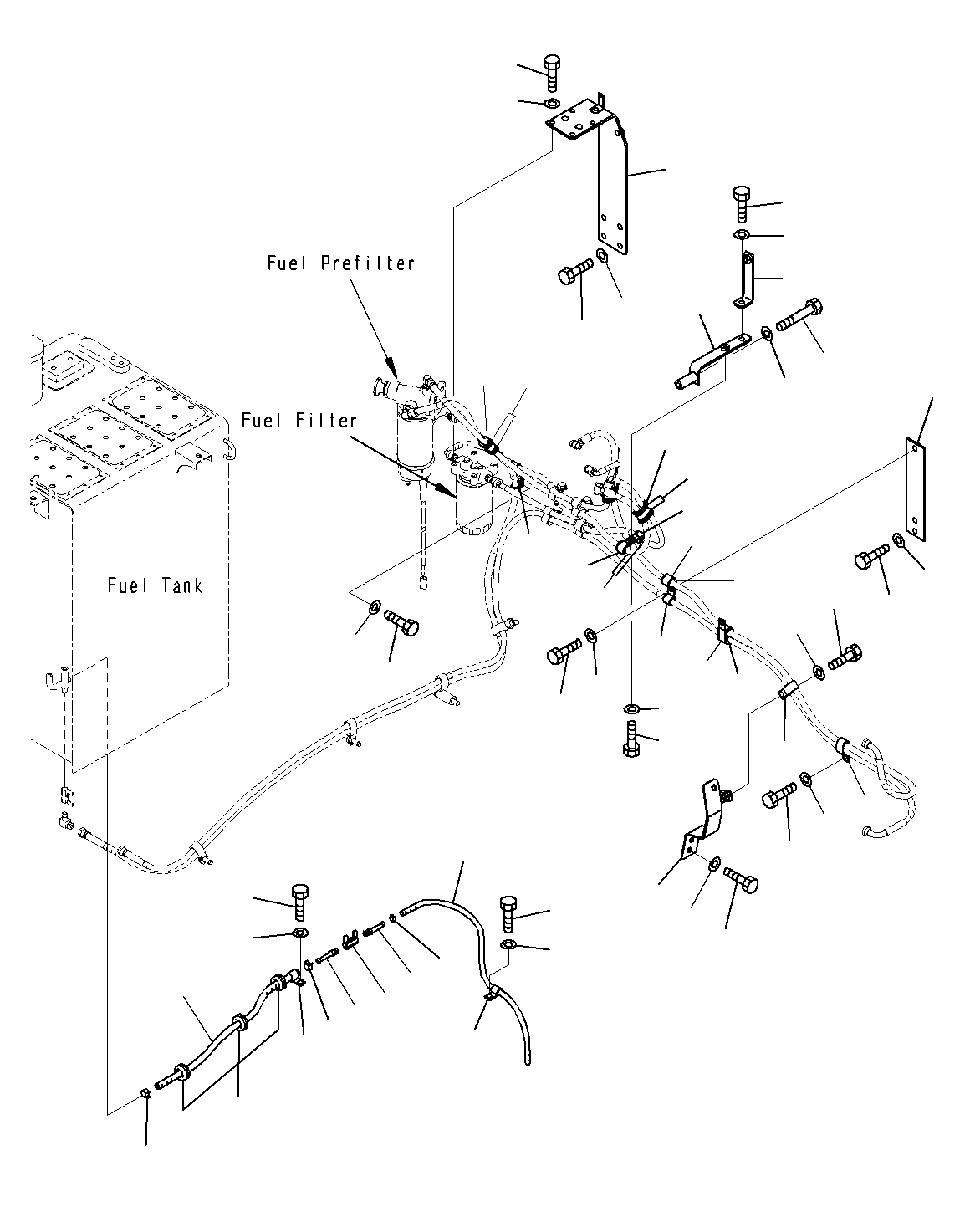 Fuel Prefilter

Fuel Filter

Fuel Tank