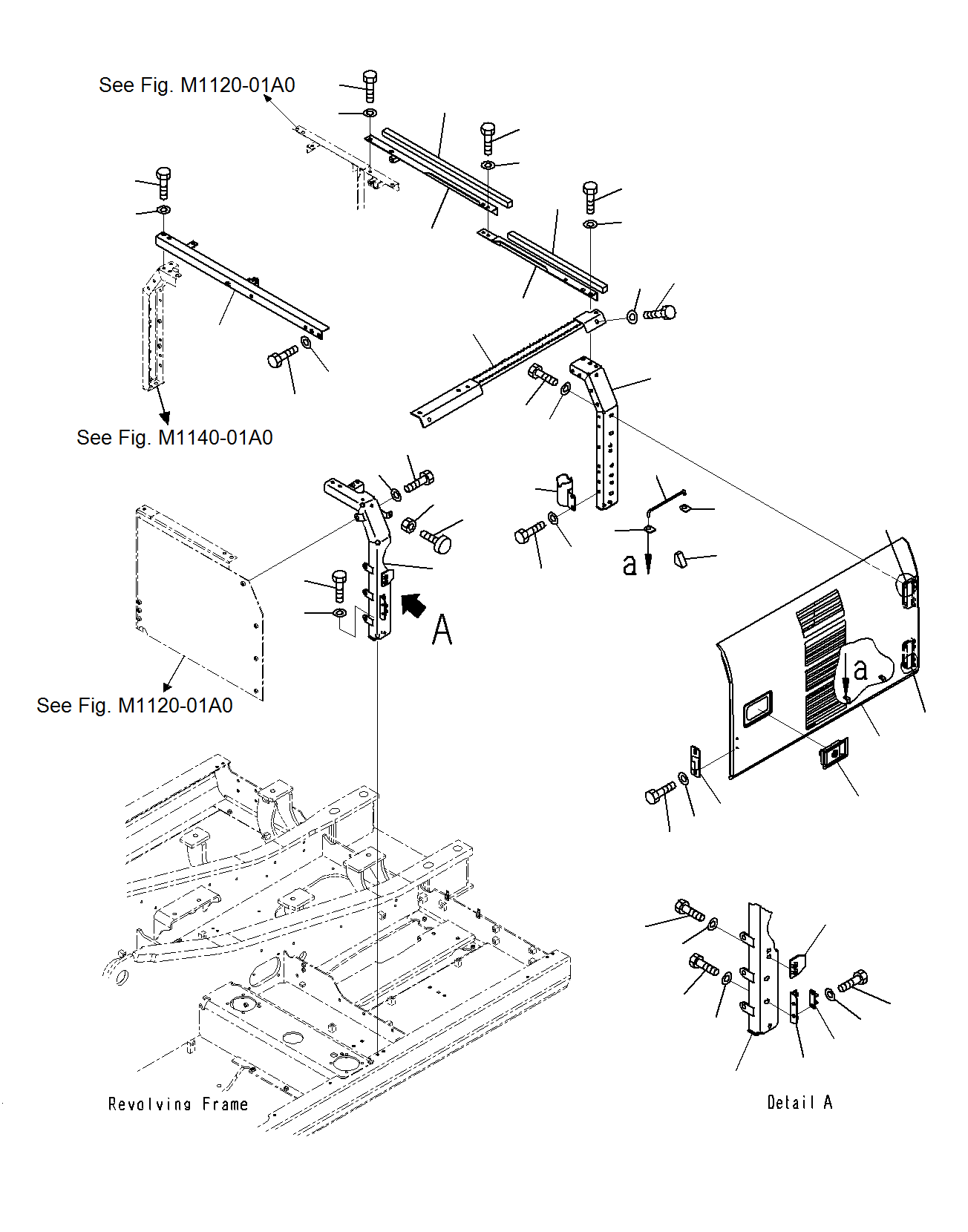 See Fig. M1120-01A0

See Fig. M1140-01A0

a

A

a

See Fig. M1120-01A0

Revolving Frame

Detail A