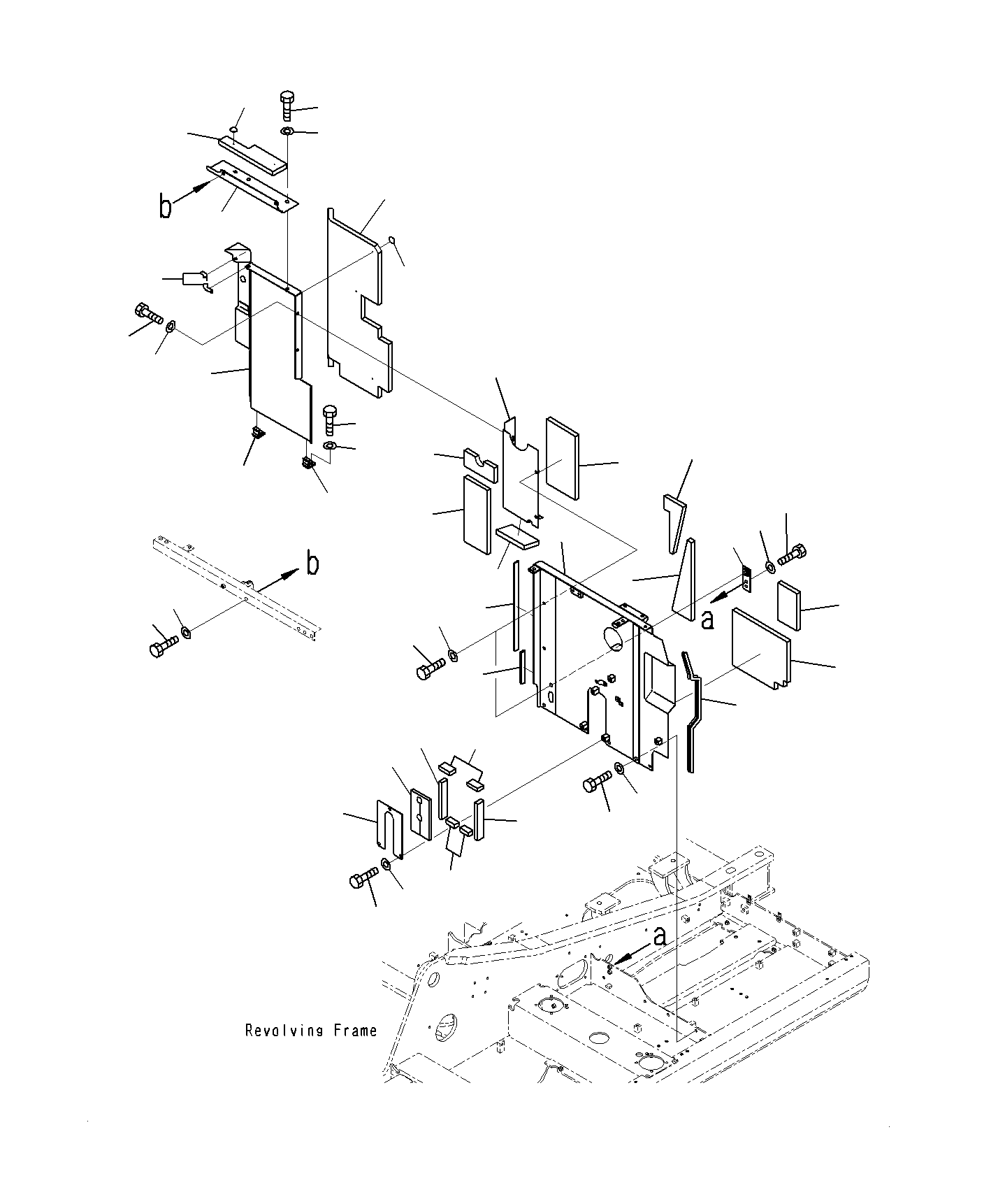 b

b

a

a

Revolving Frame