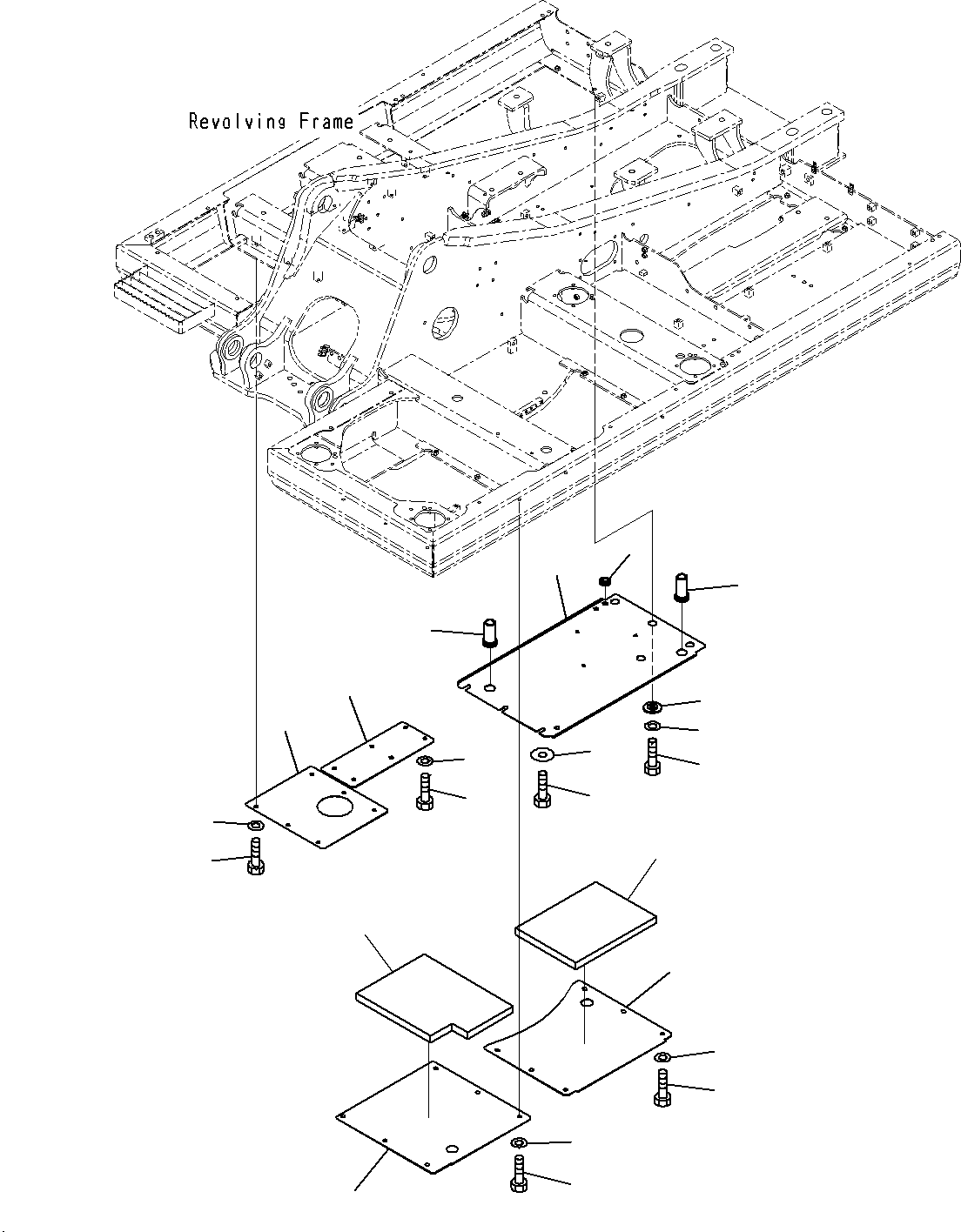 Revolving Frame