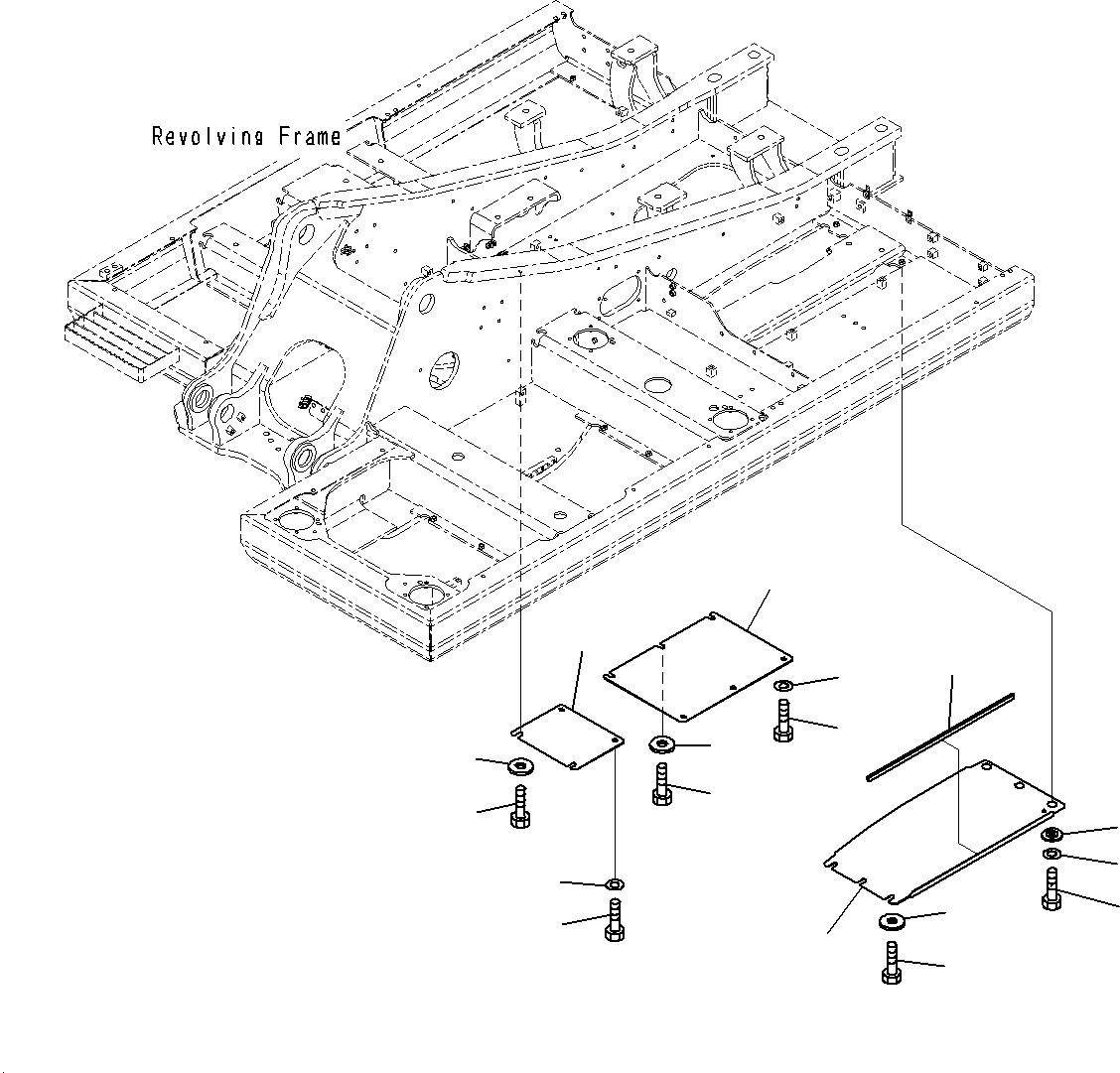 Revolving Frame