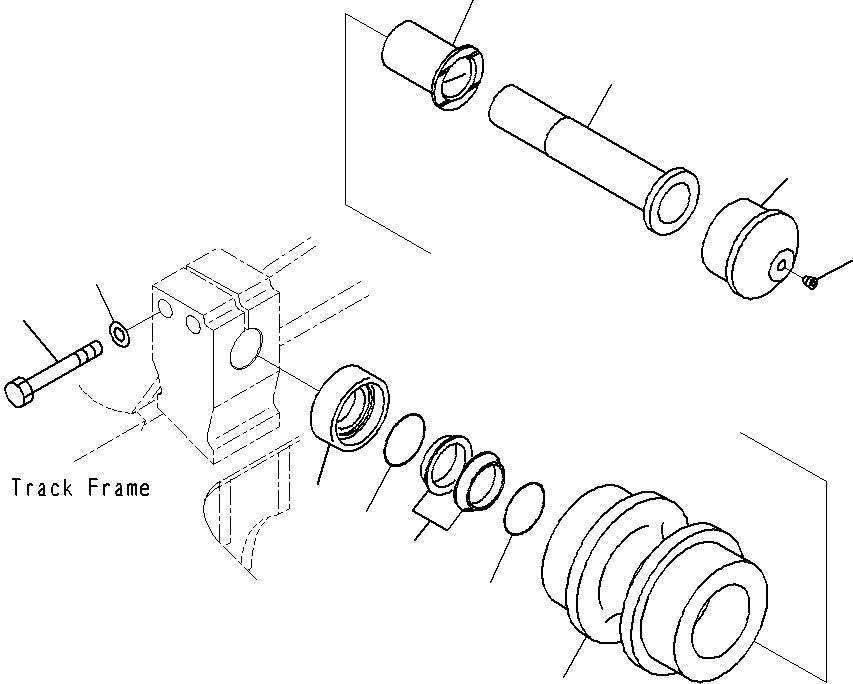 Track Frame