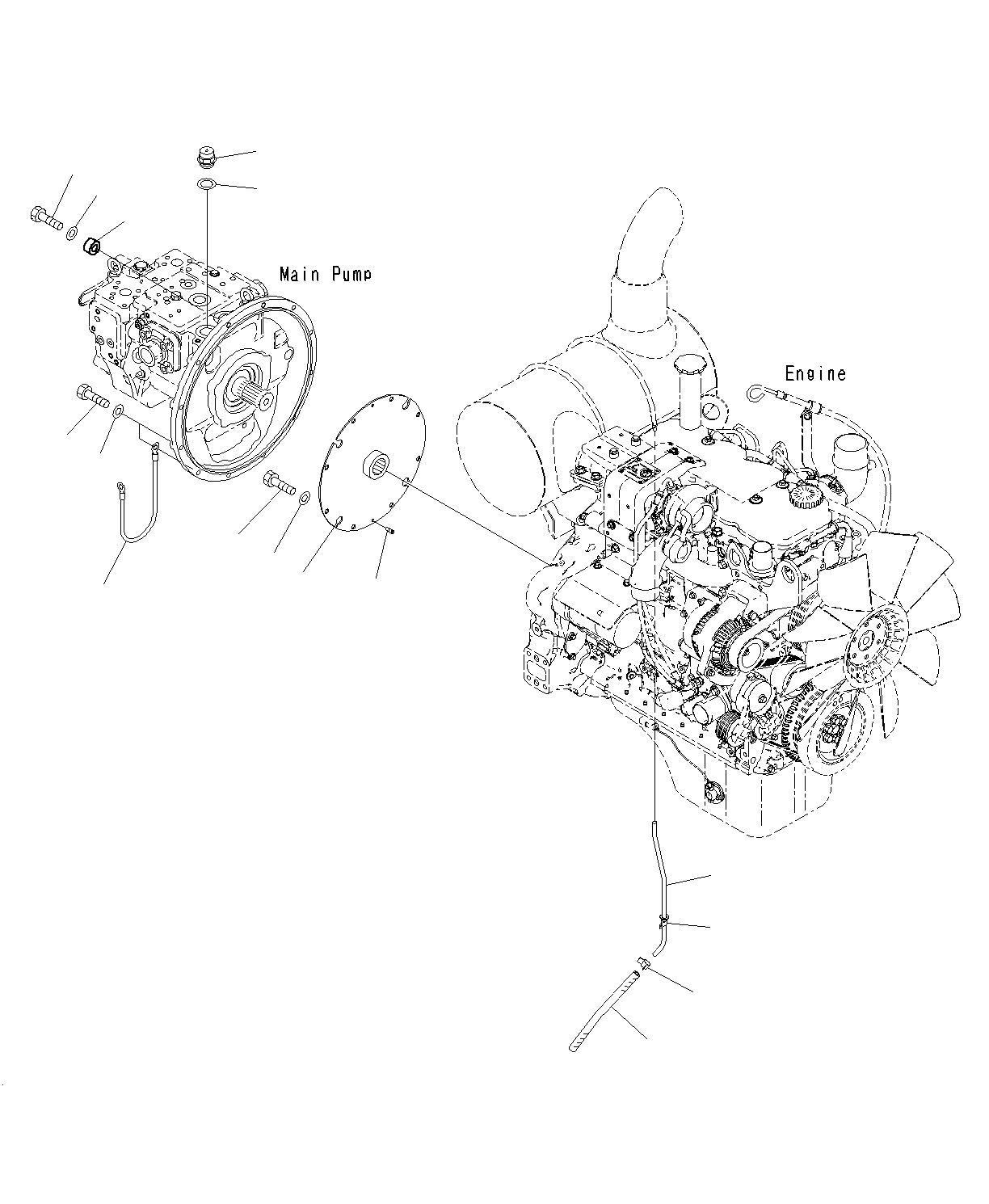 Main Pump

Engine