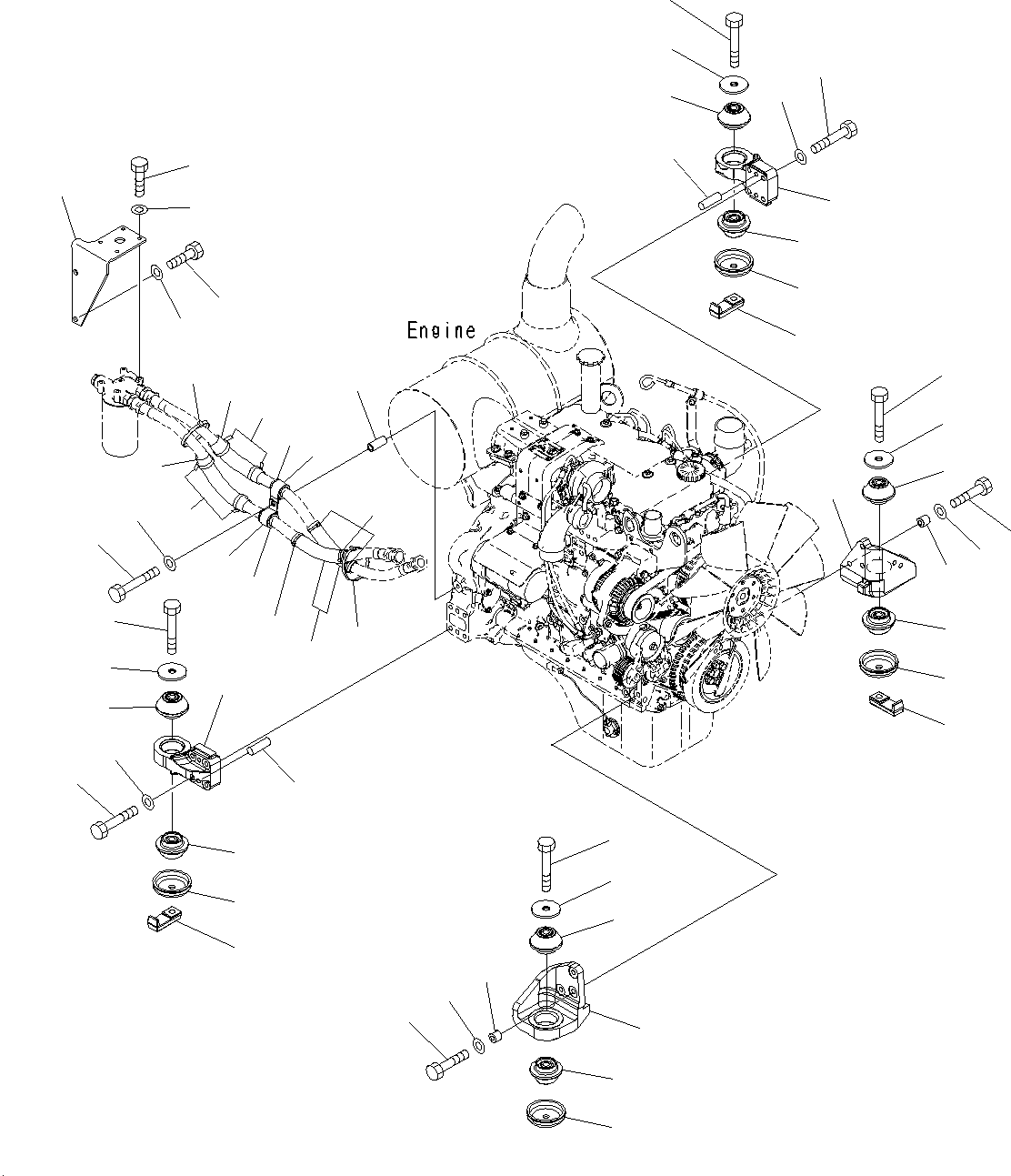 Engine