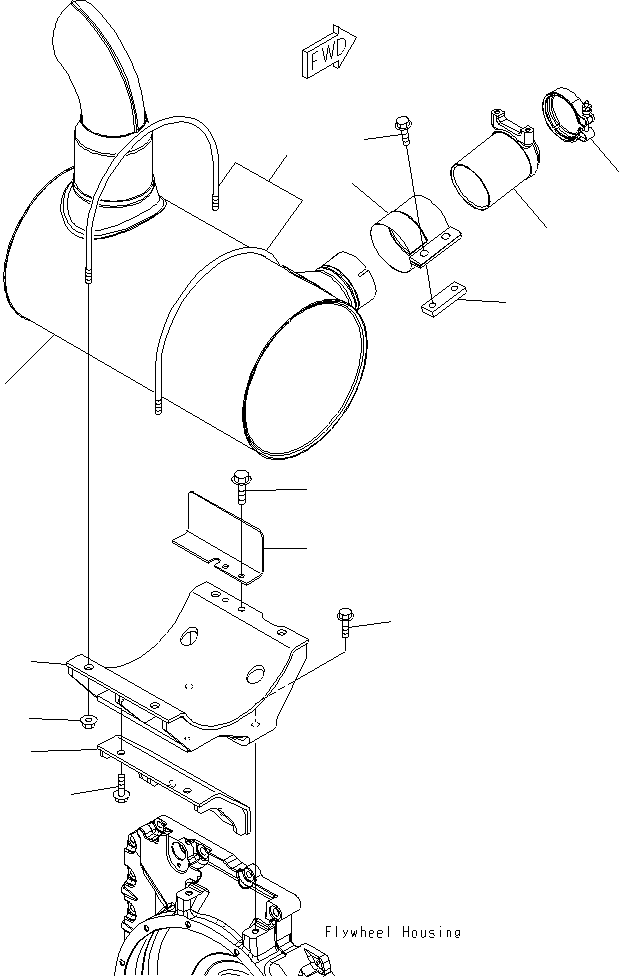 FWD

Flywheel Housing