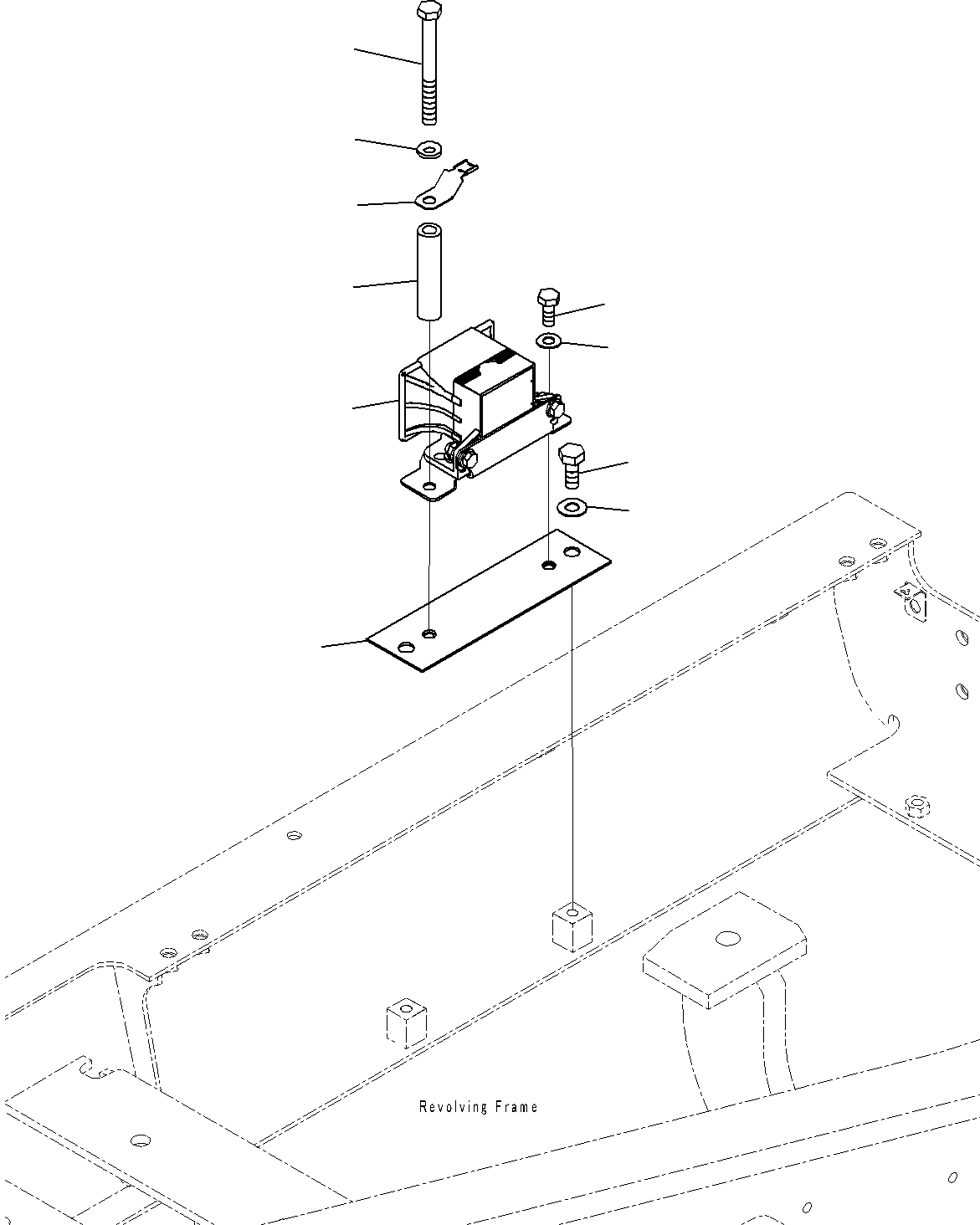 Revolving Frame