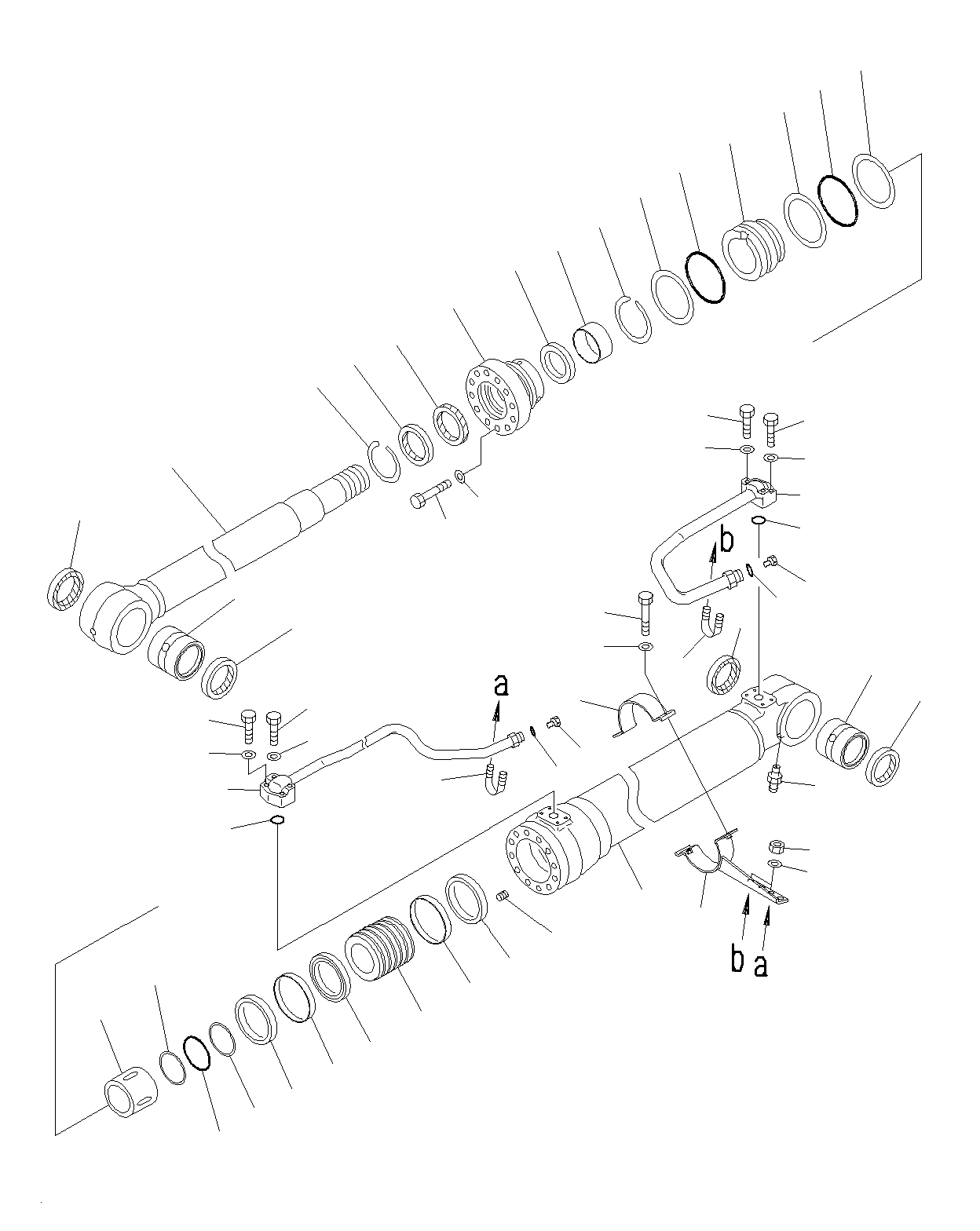 b
a
b a