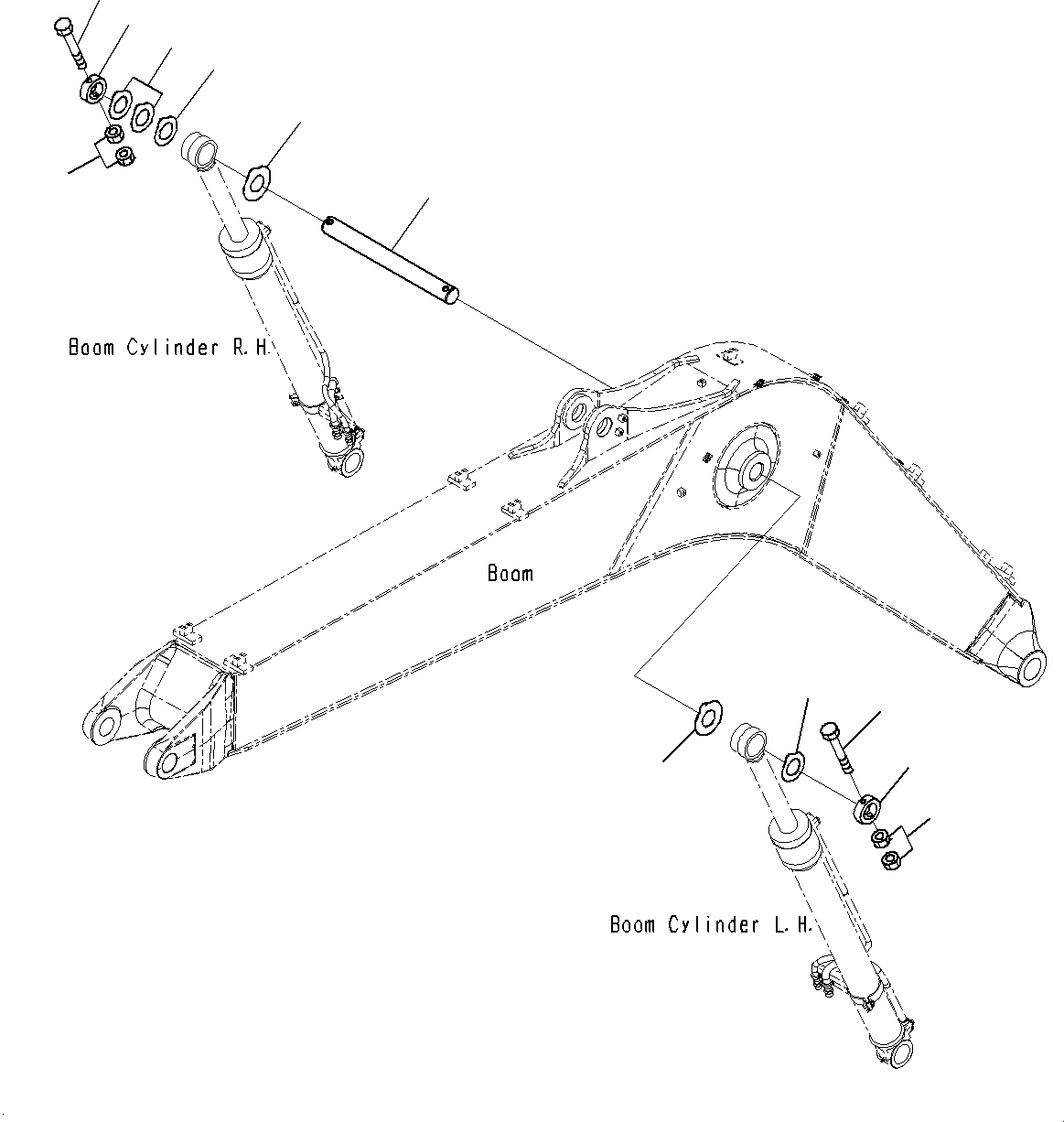 Boom Cylinder R.H.

Boom

Boom Cylinder L.H.