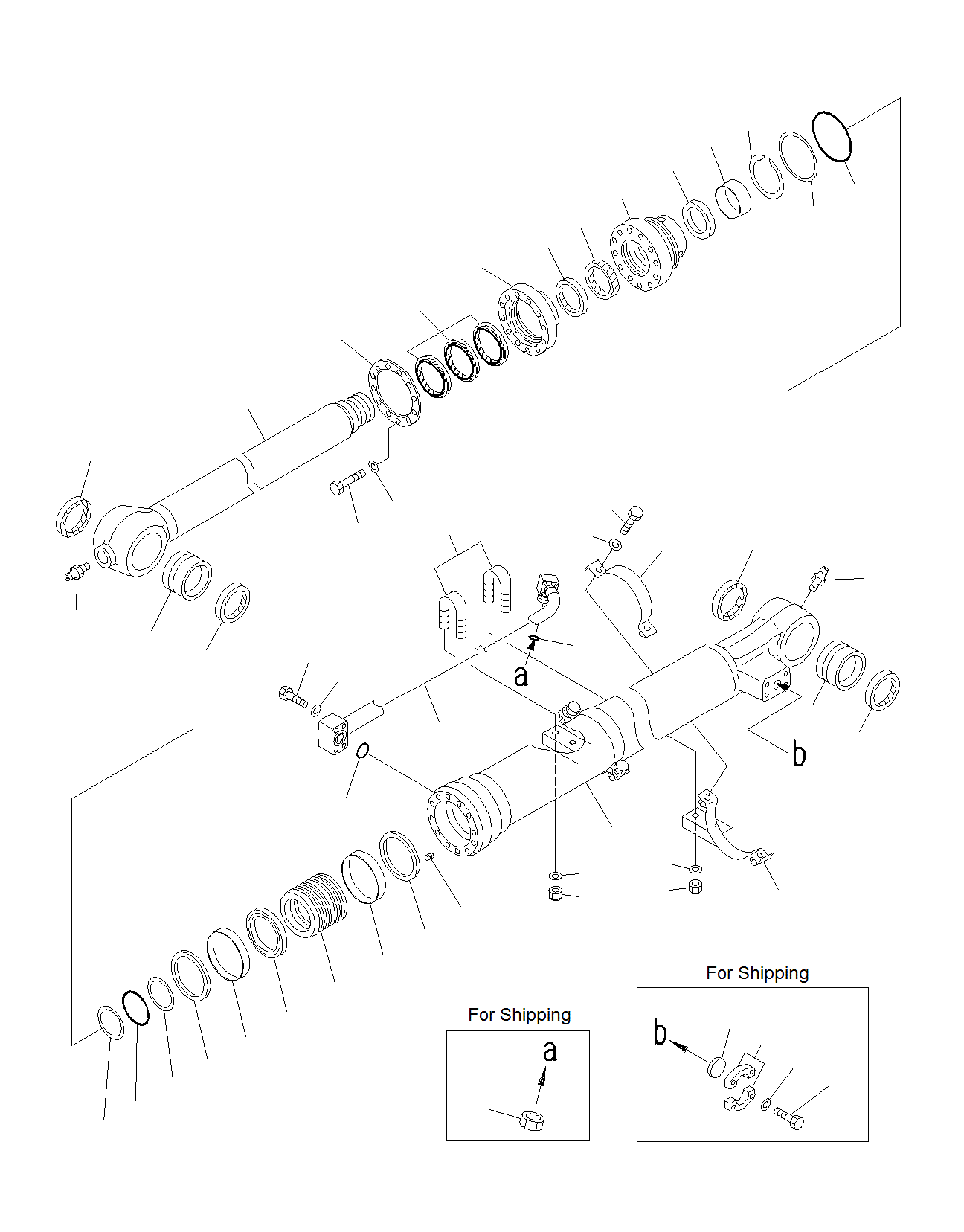 a

b

For Shipping

a

For Shipping

b