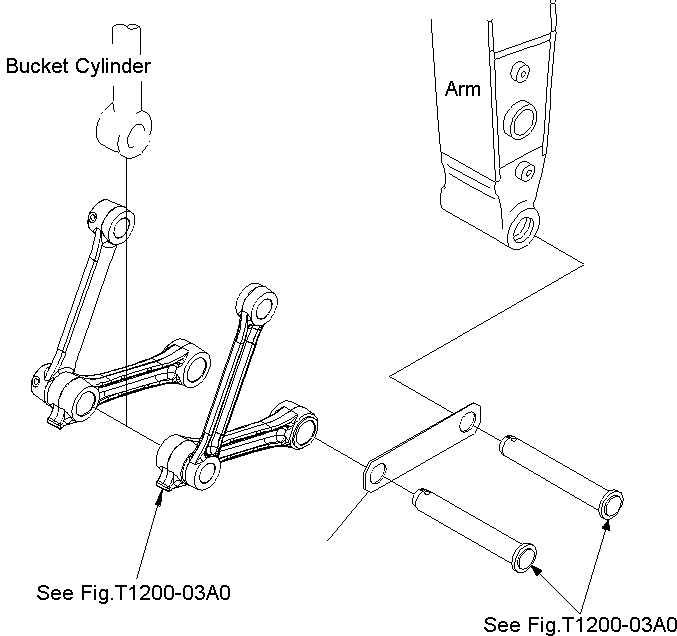 Bucket Cylinder

Arm

See Fig.T1200-03A0

See Fig.T1200-03A0