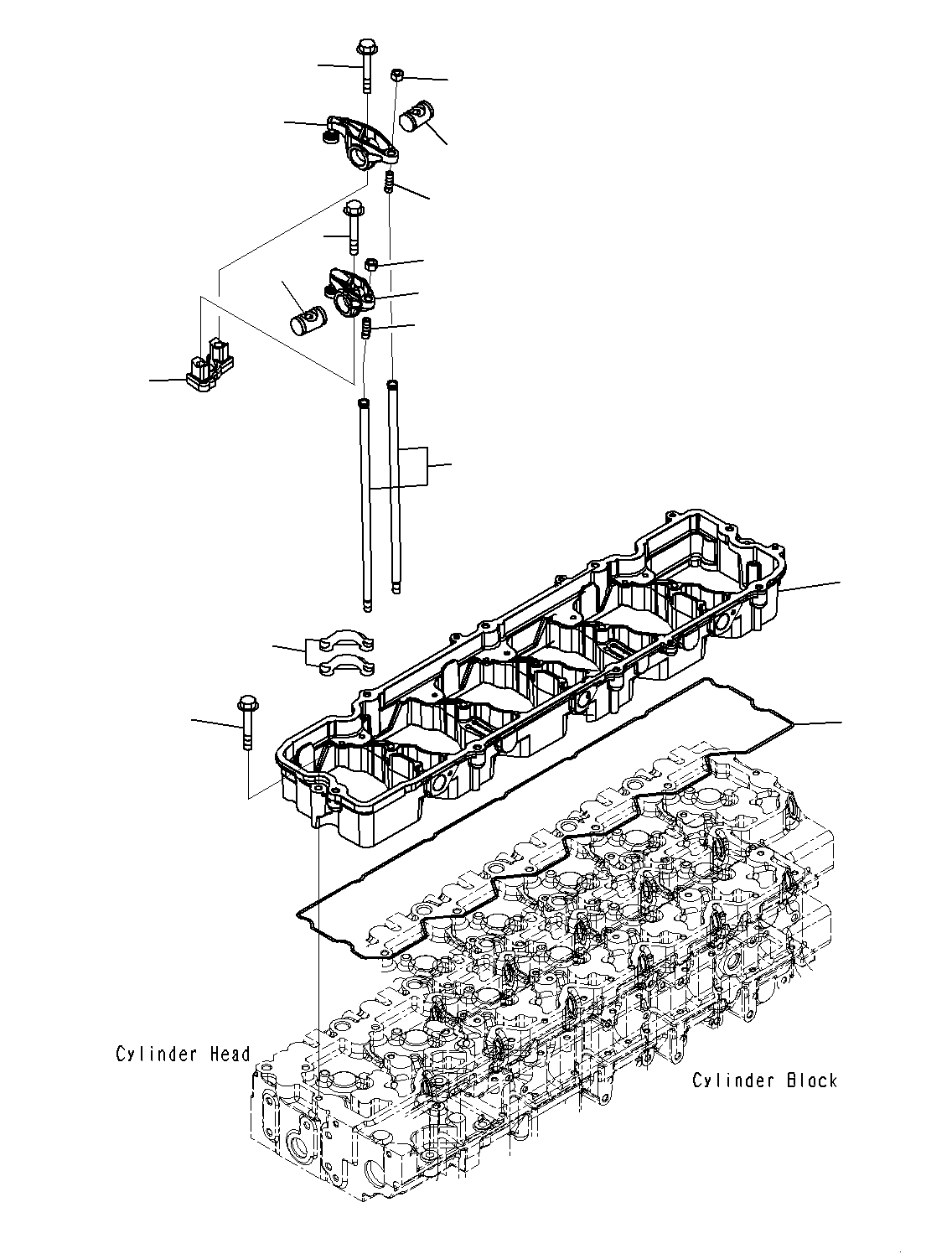 Cylinder Head

Cylinder Block