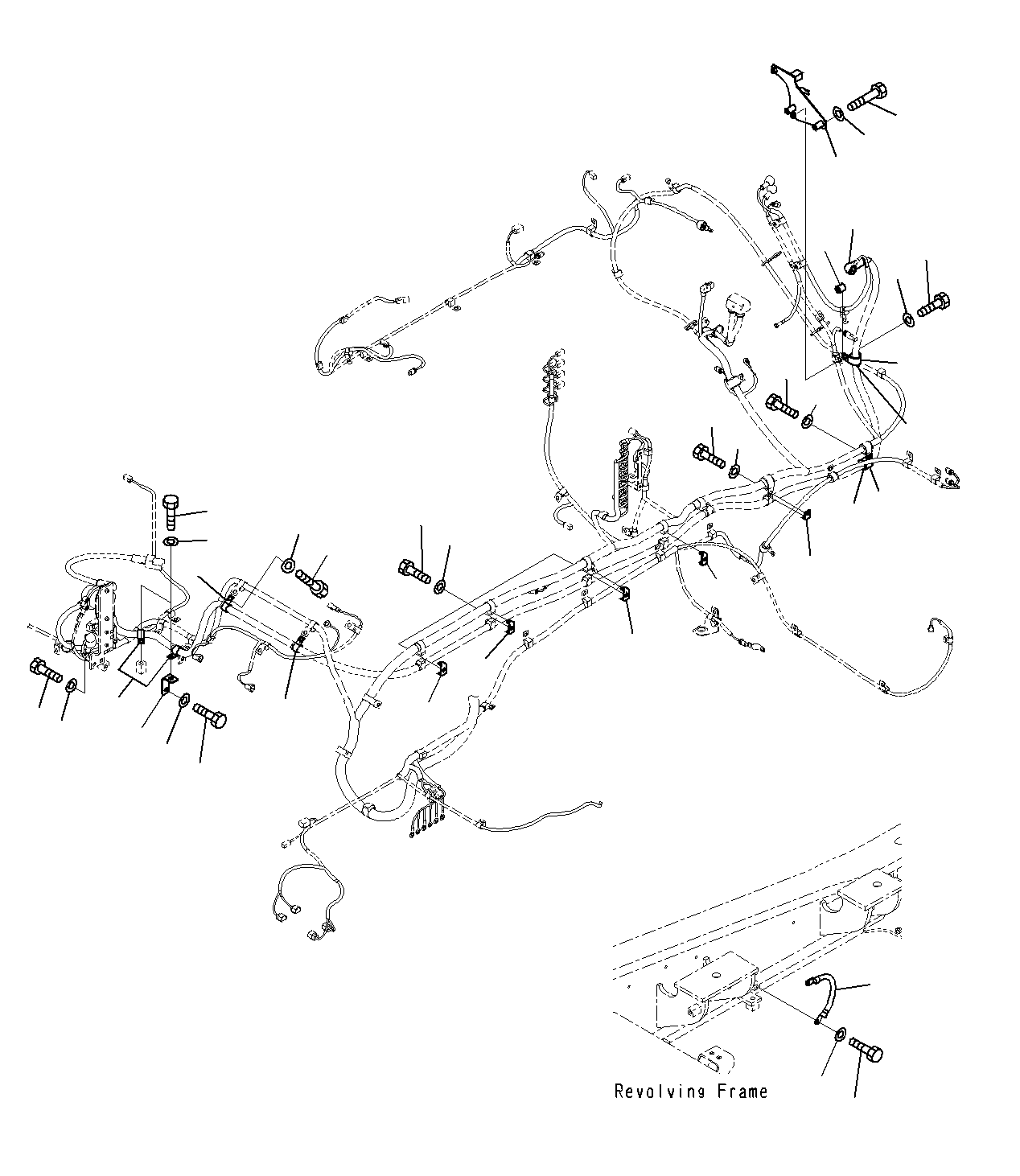 Revolving Frame