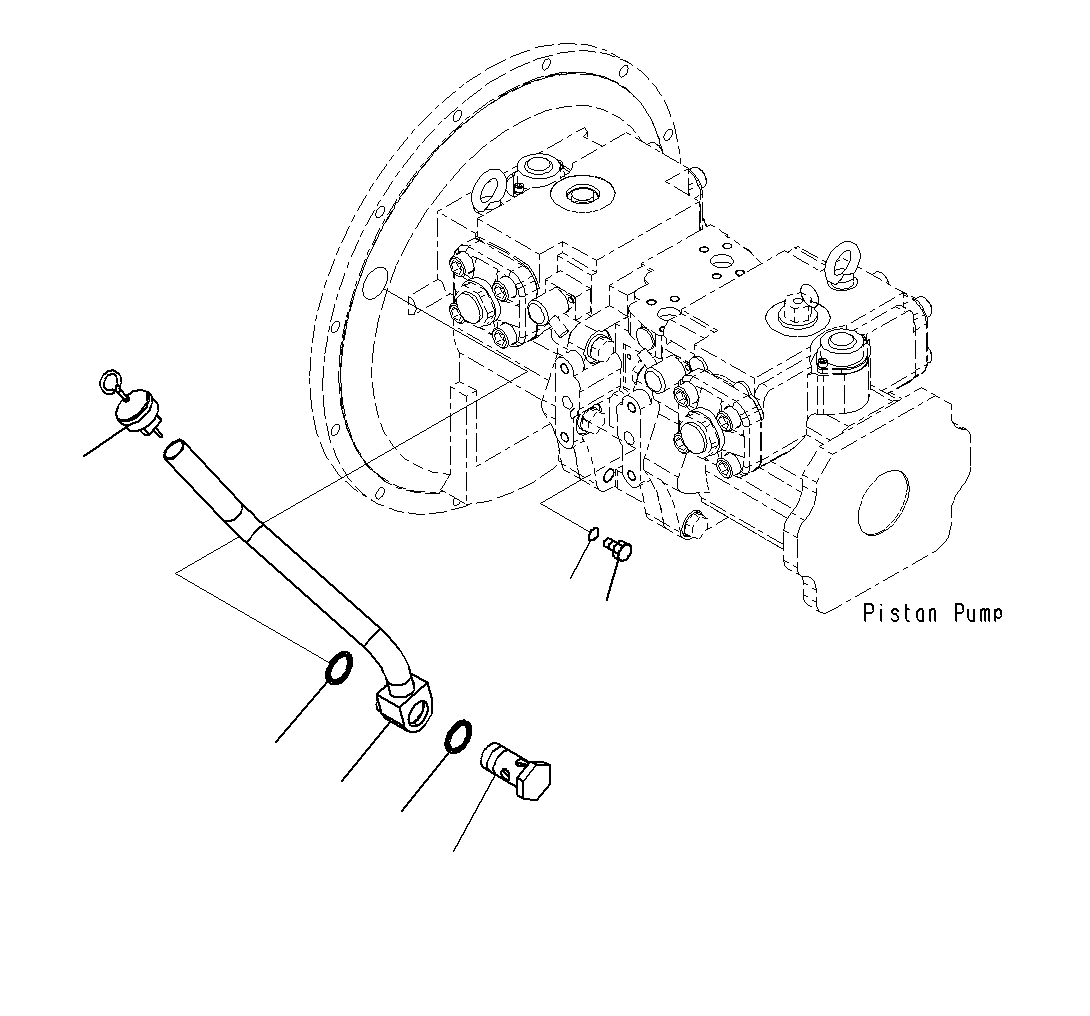 Pistan Pump