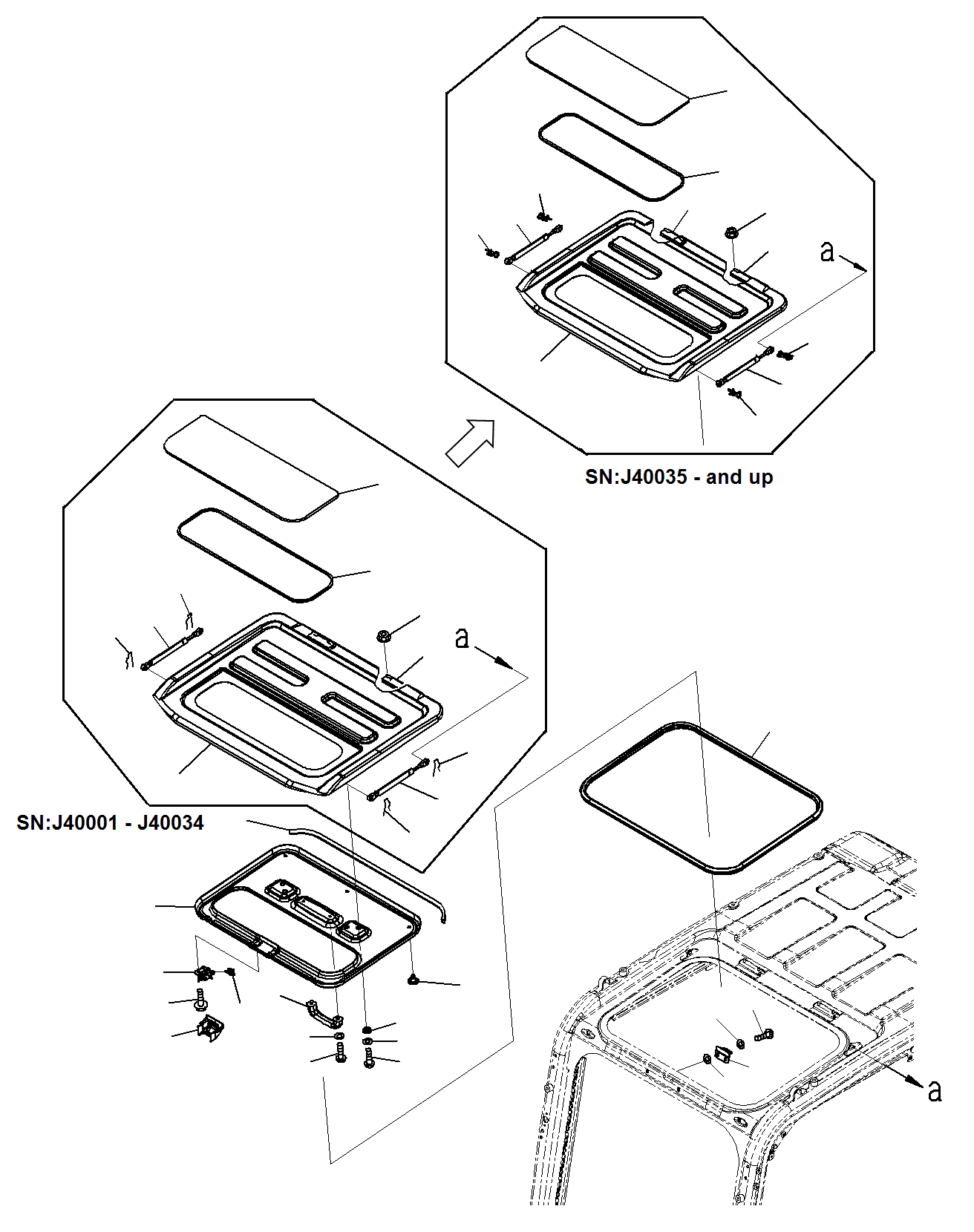 a

SN:J40035 - and up

a

SN:J40001 - J40034

a