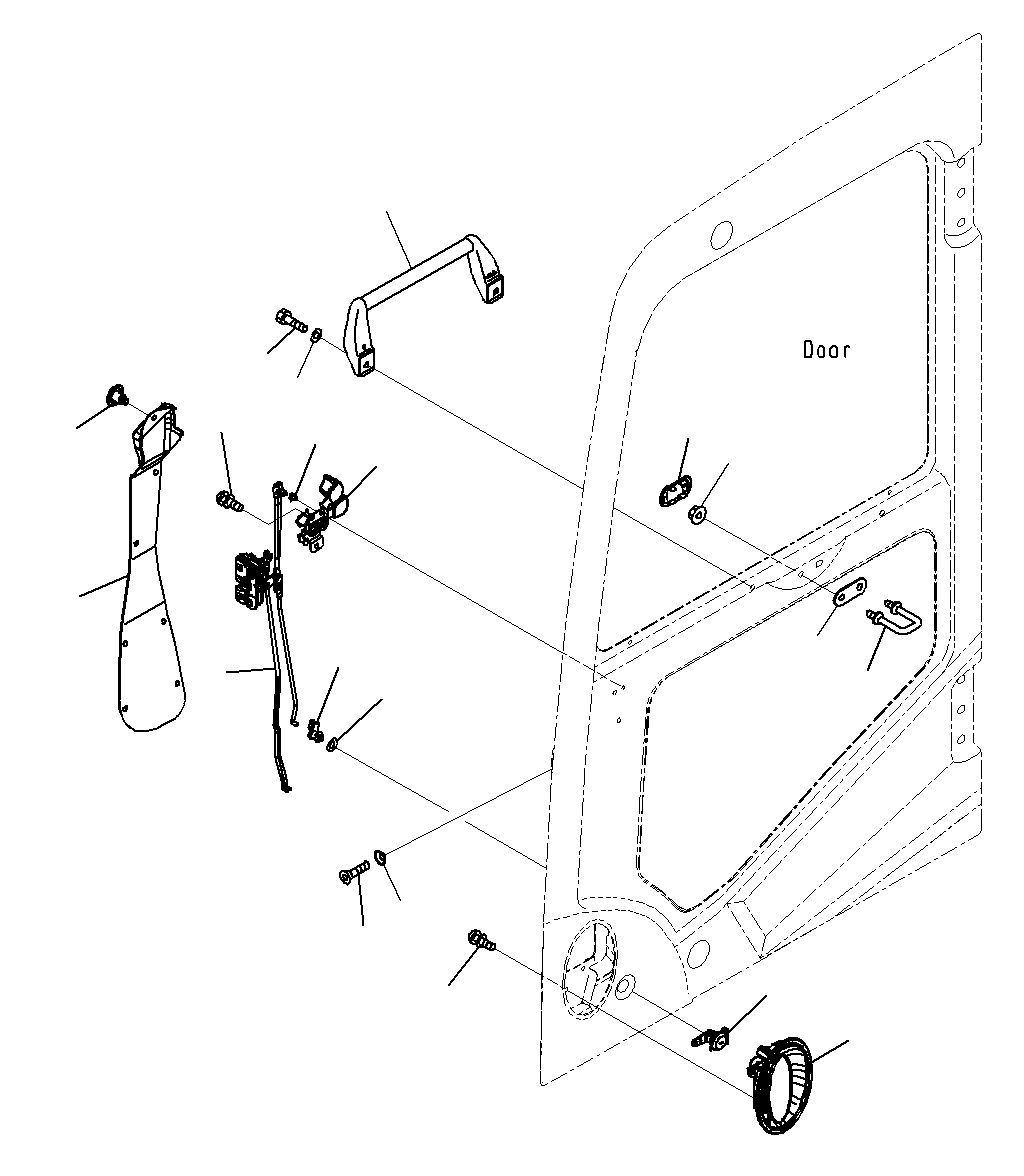 Door