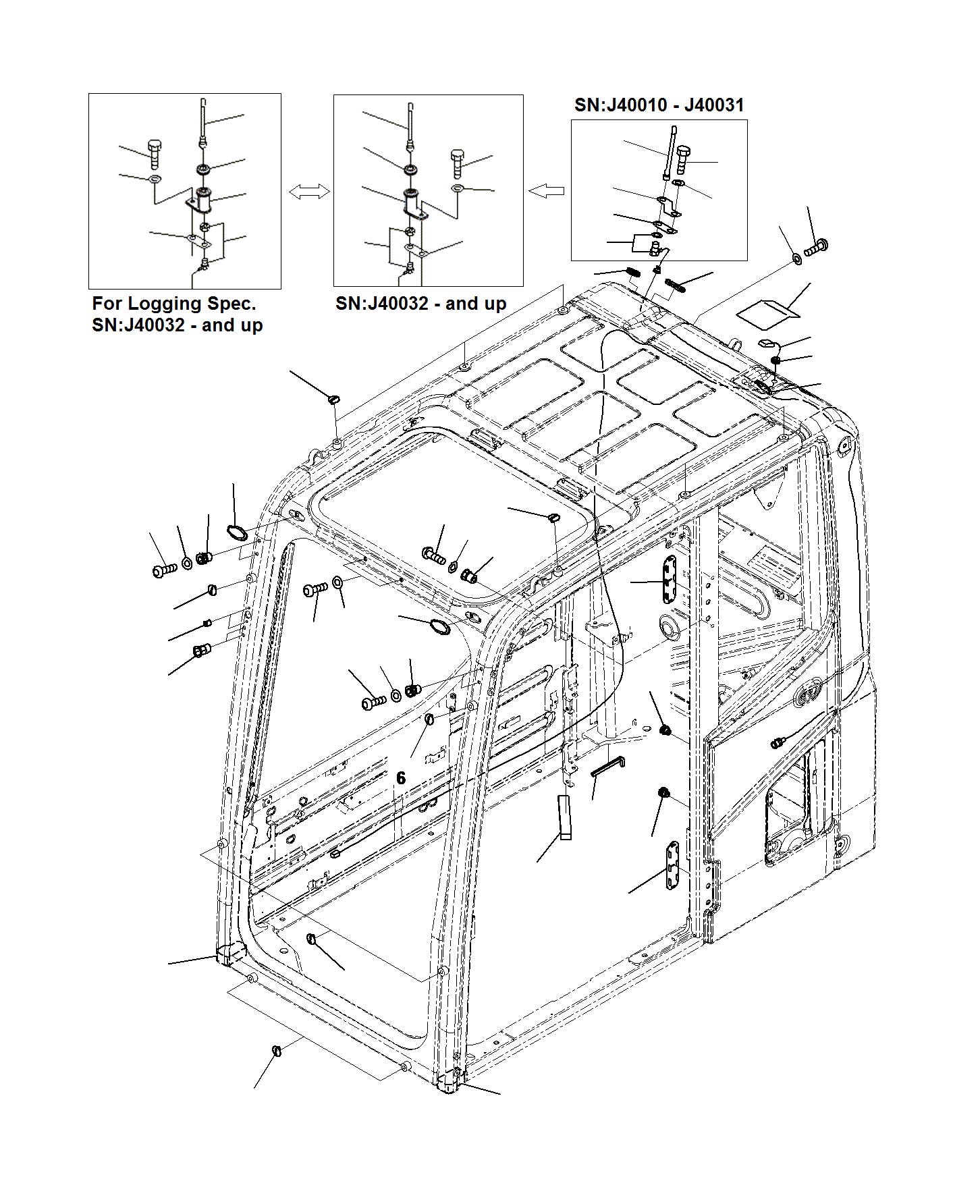 SN:J40010 - J40031

For Logging Spec.
SN:J40032 - and up

SN:J40032 - and up

6