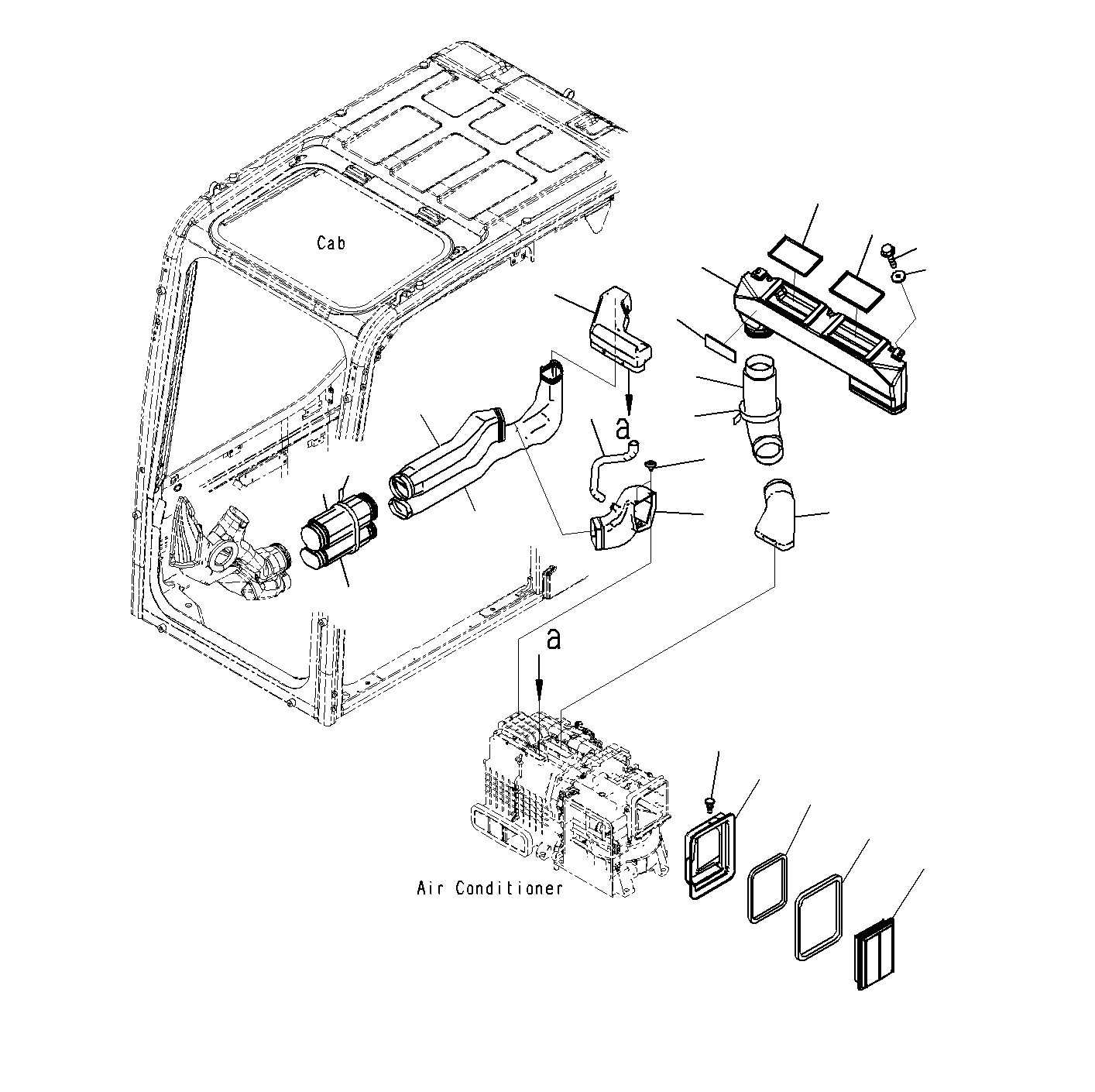 Cab

a

a

Air Conditioner