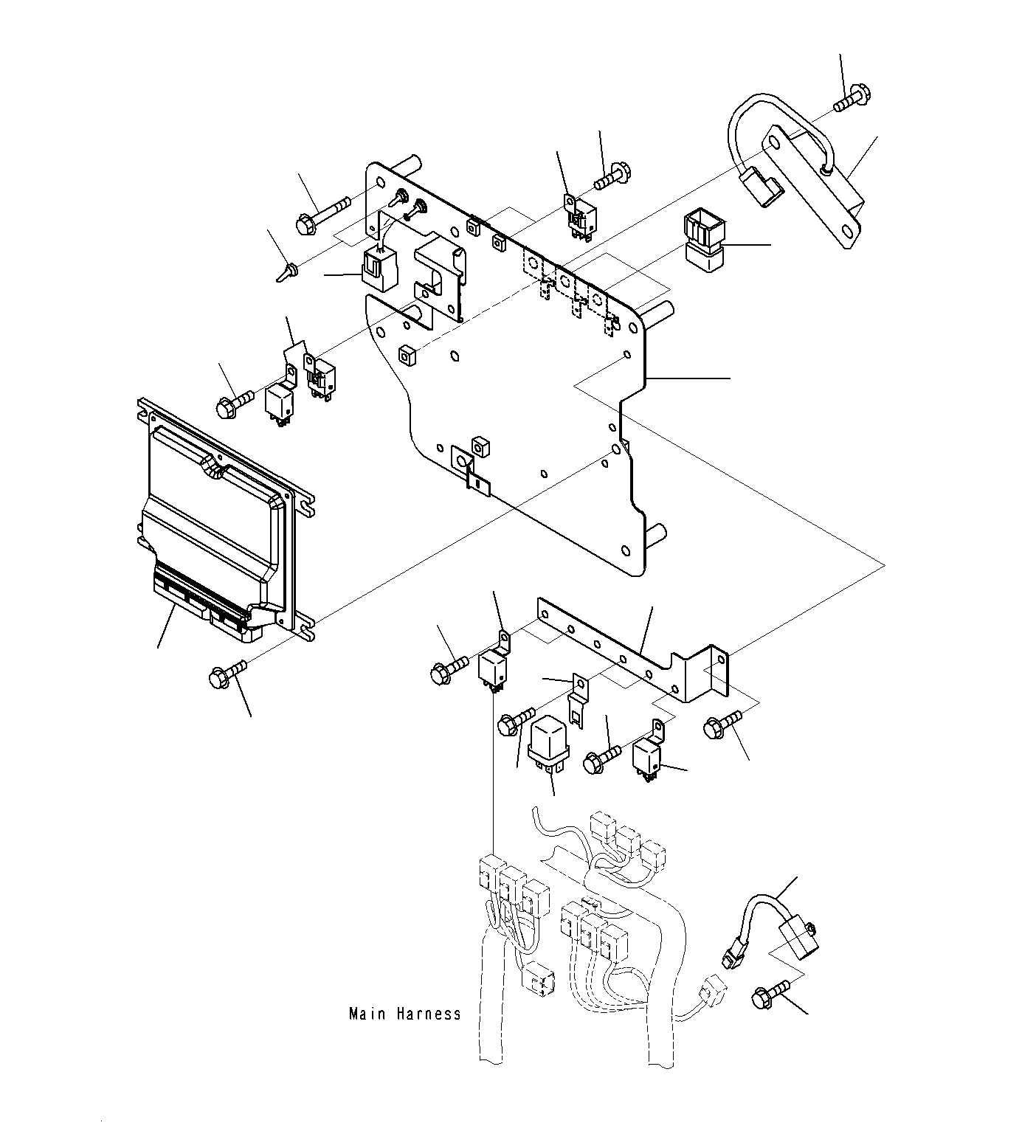 Main Harness