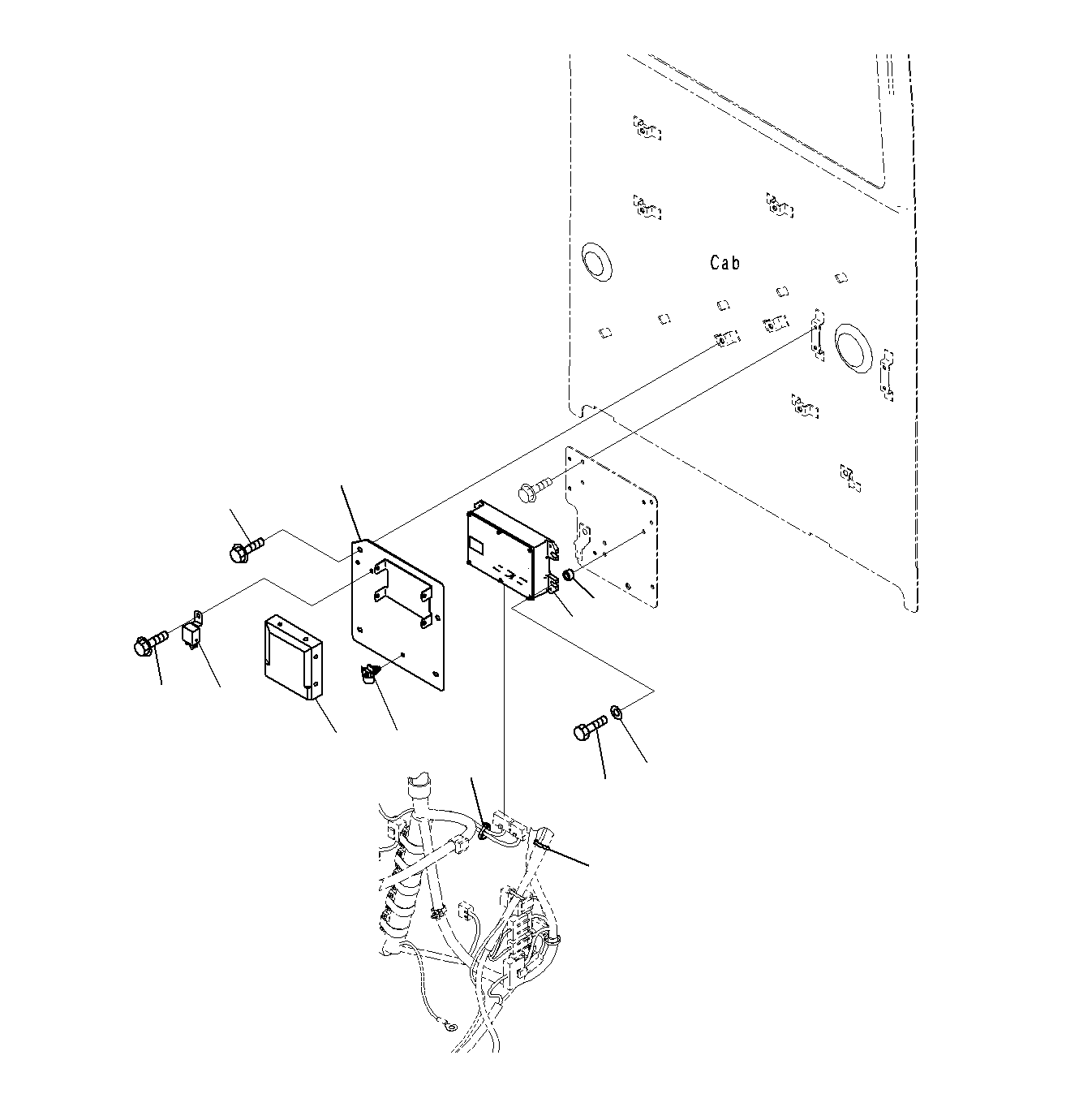 Cab