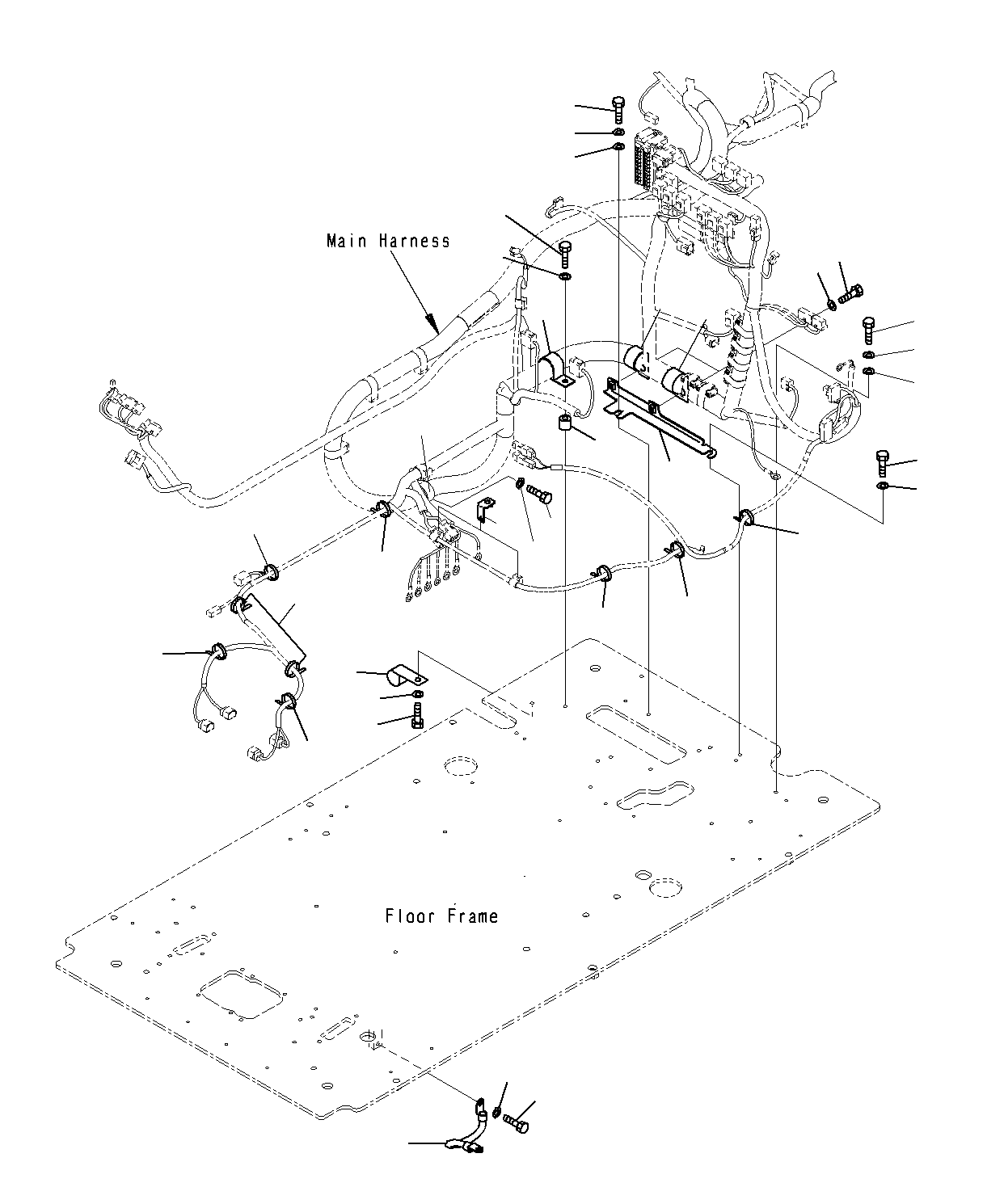 Main Harness

Floor Frame