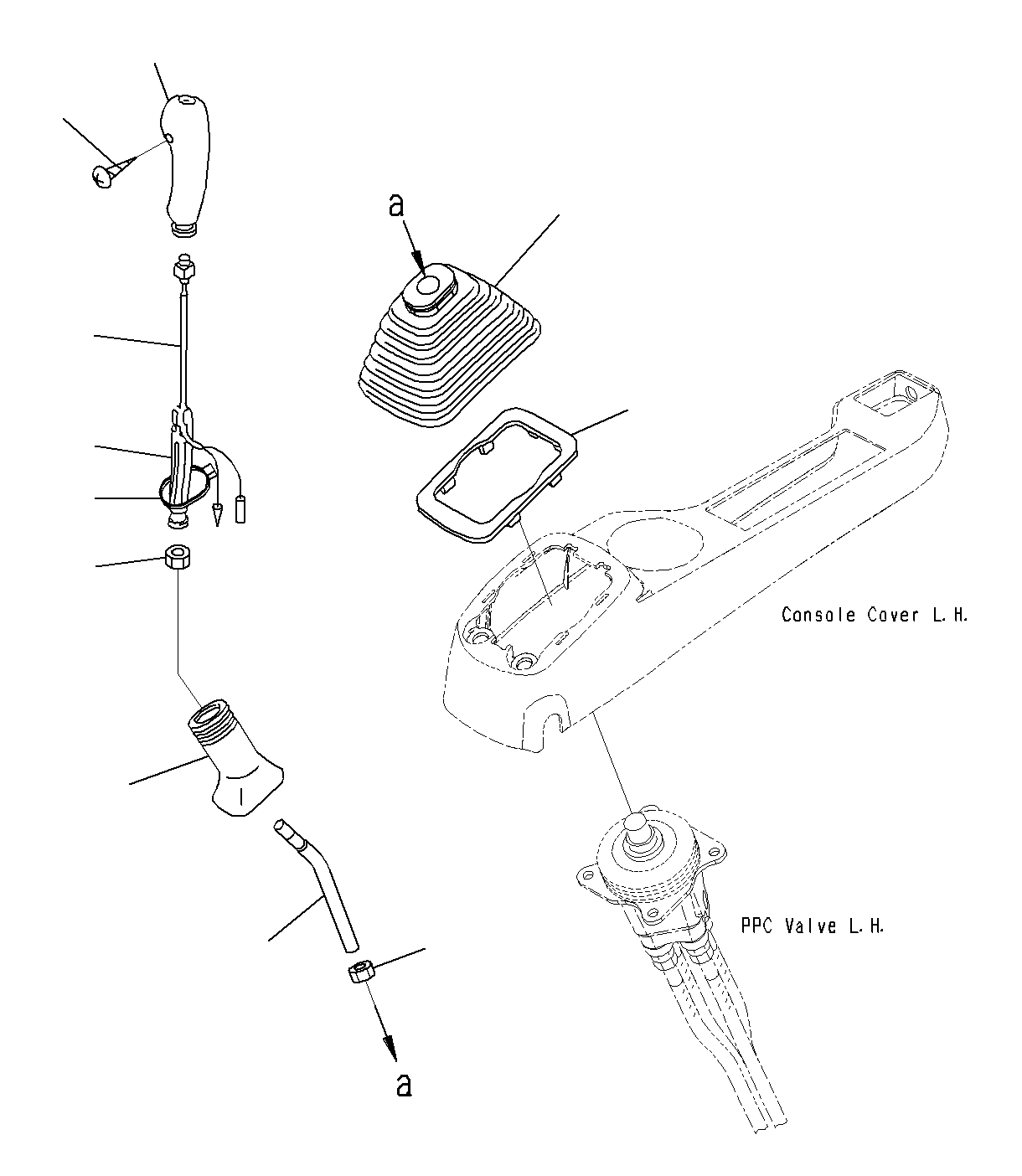 a

Console Cover L.H.

PPC Valve L.H.

a