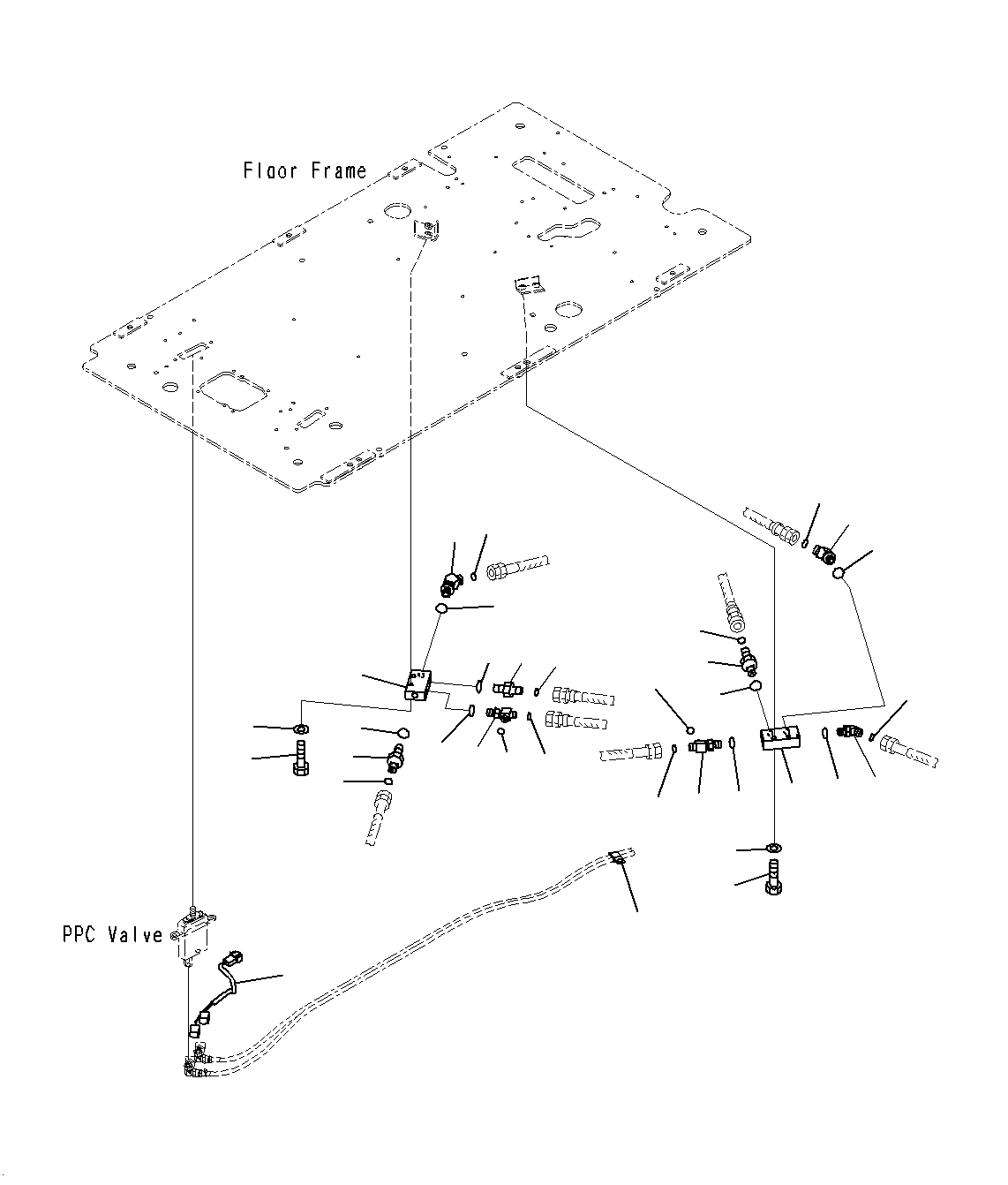 Floor Frame

PPC Valve