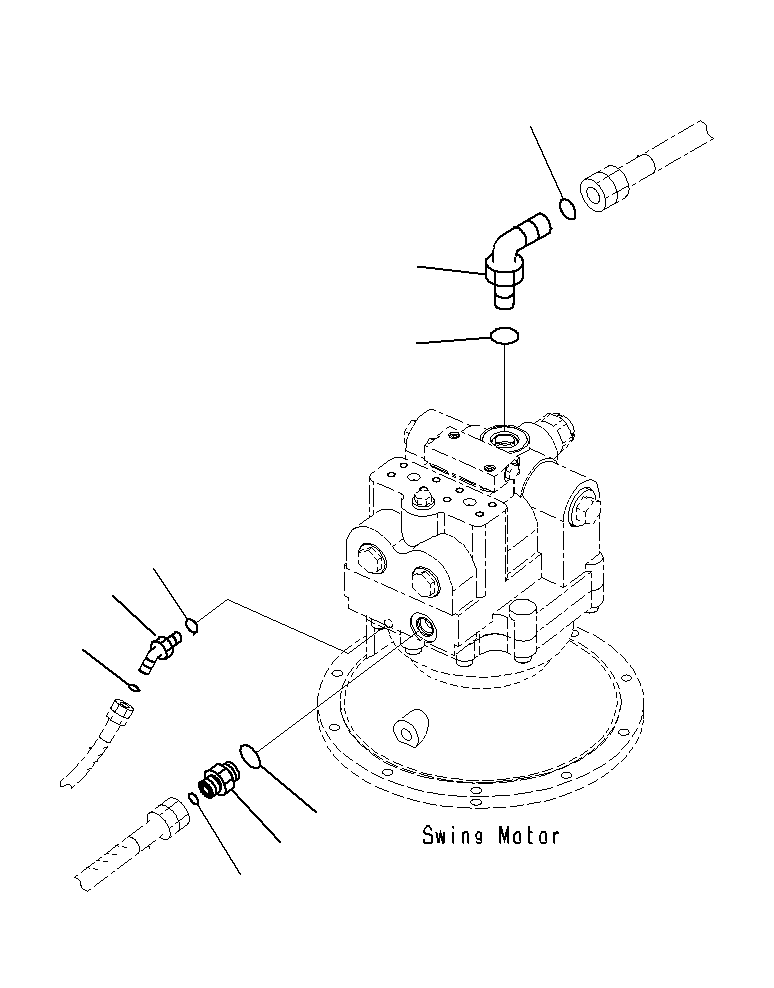 Swing Motor