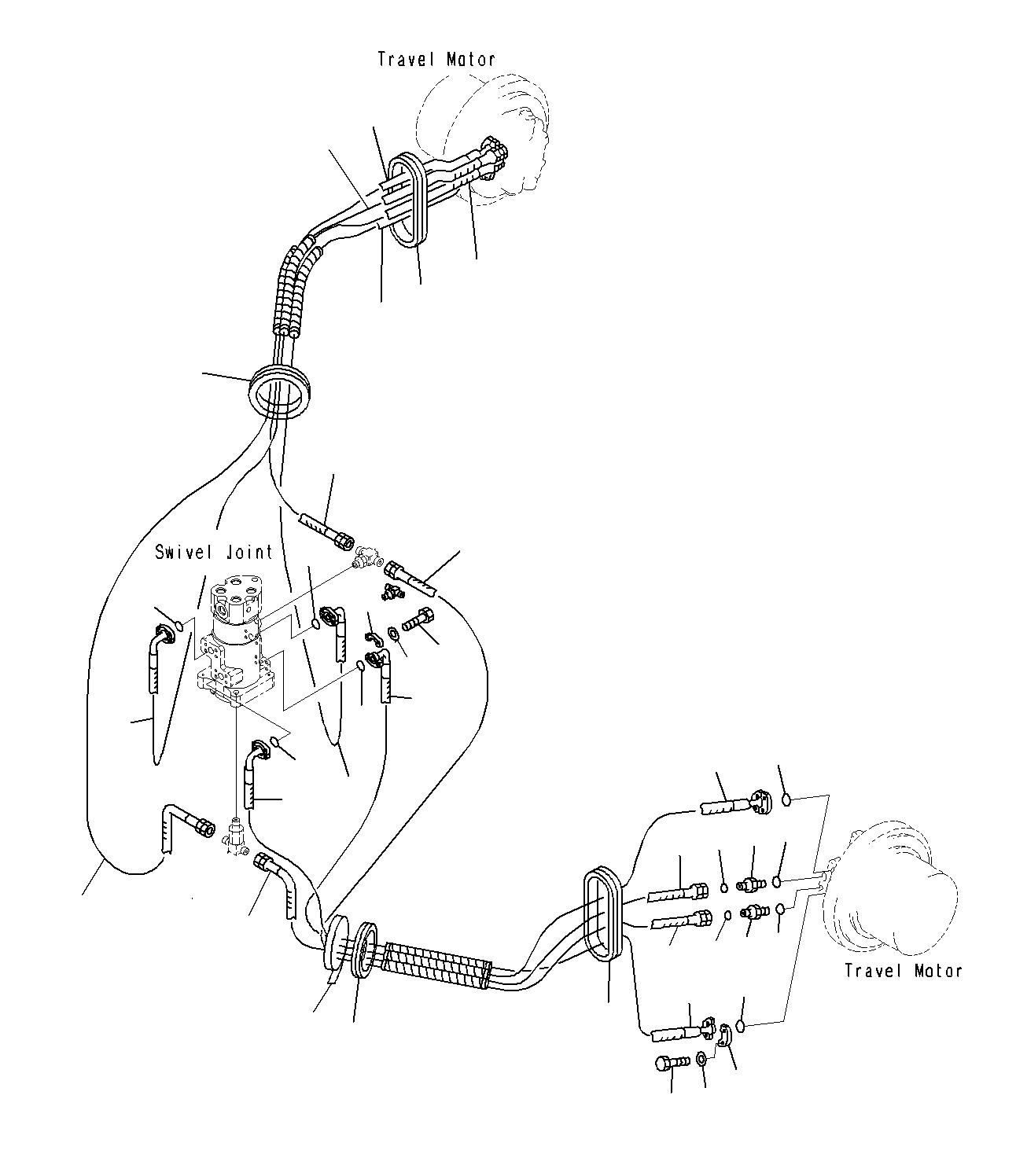 Travel Motor

Swivel Joint

Travel Motor