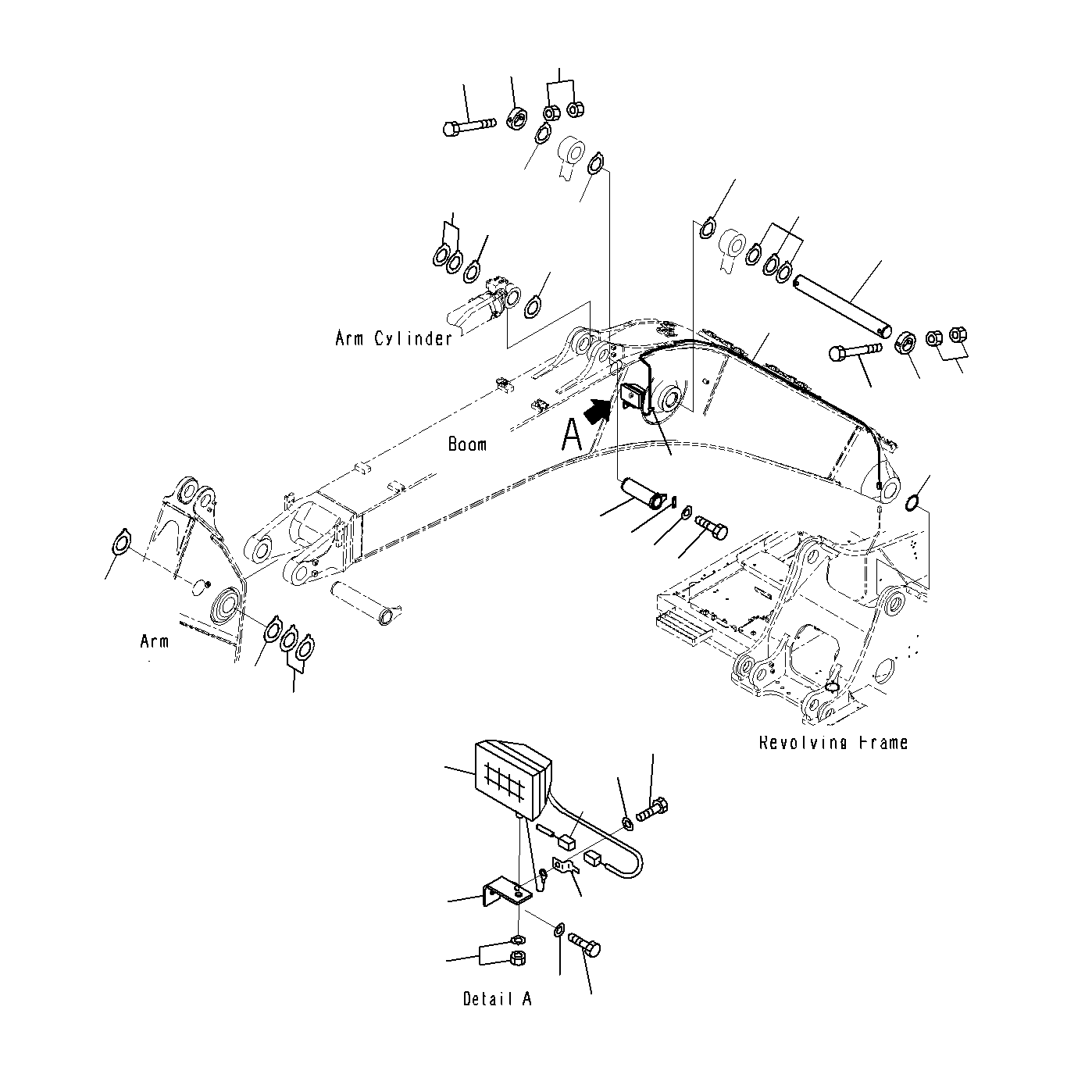 Arm Cylinder

Boom

A

Arm

Revolving Frame

Detail A