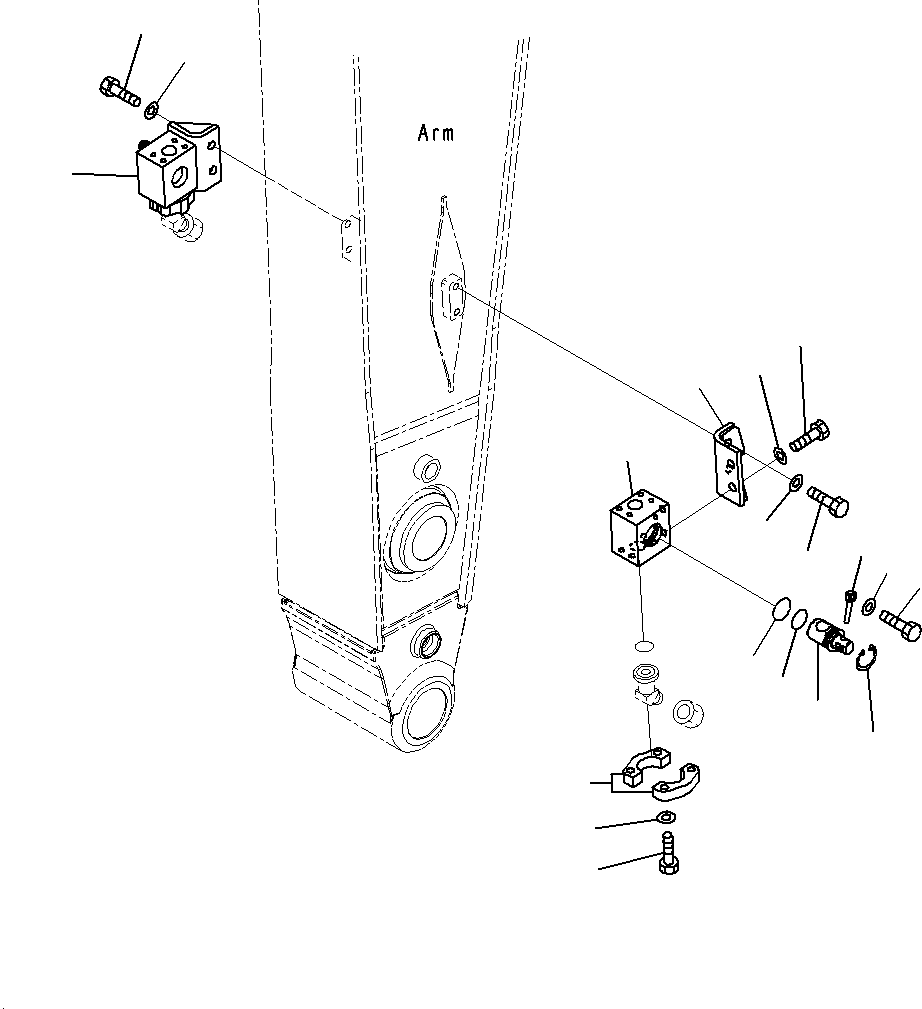 Arm