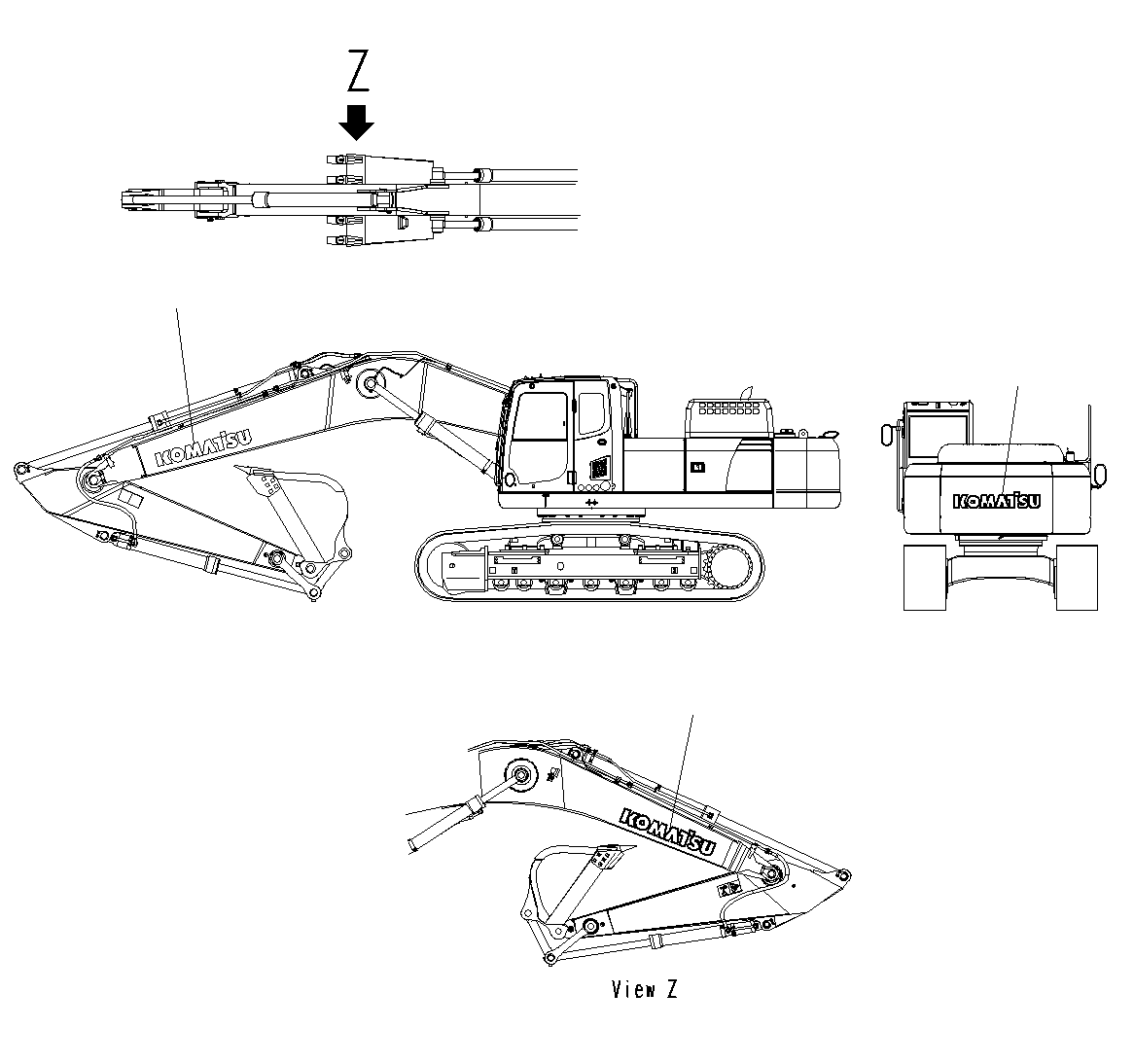 Z

KOMATSU

KOMATSU

KOMATSU

View Z