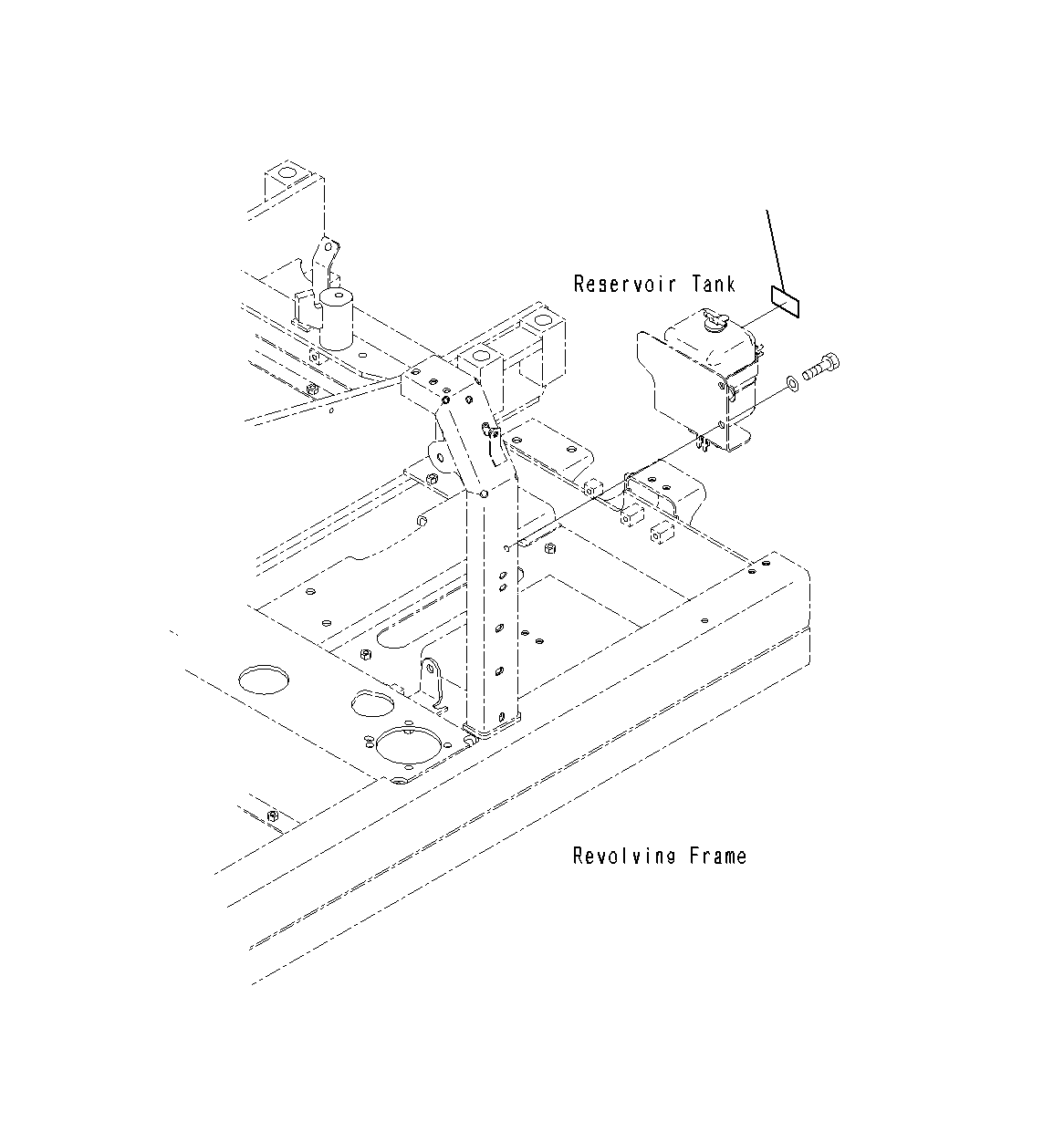 Reservoir Tank

Revolving Frame