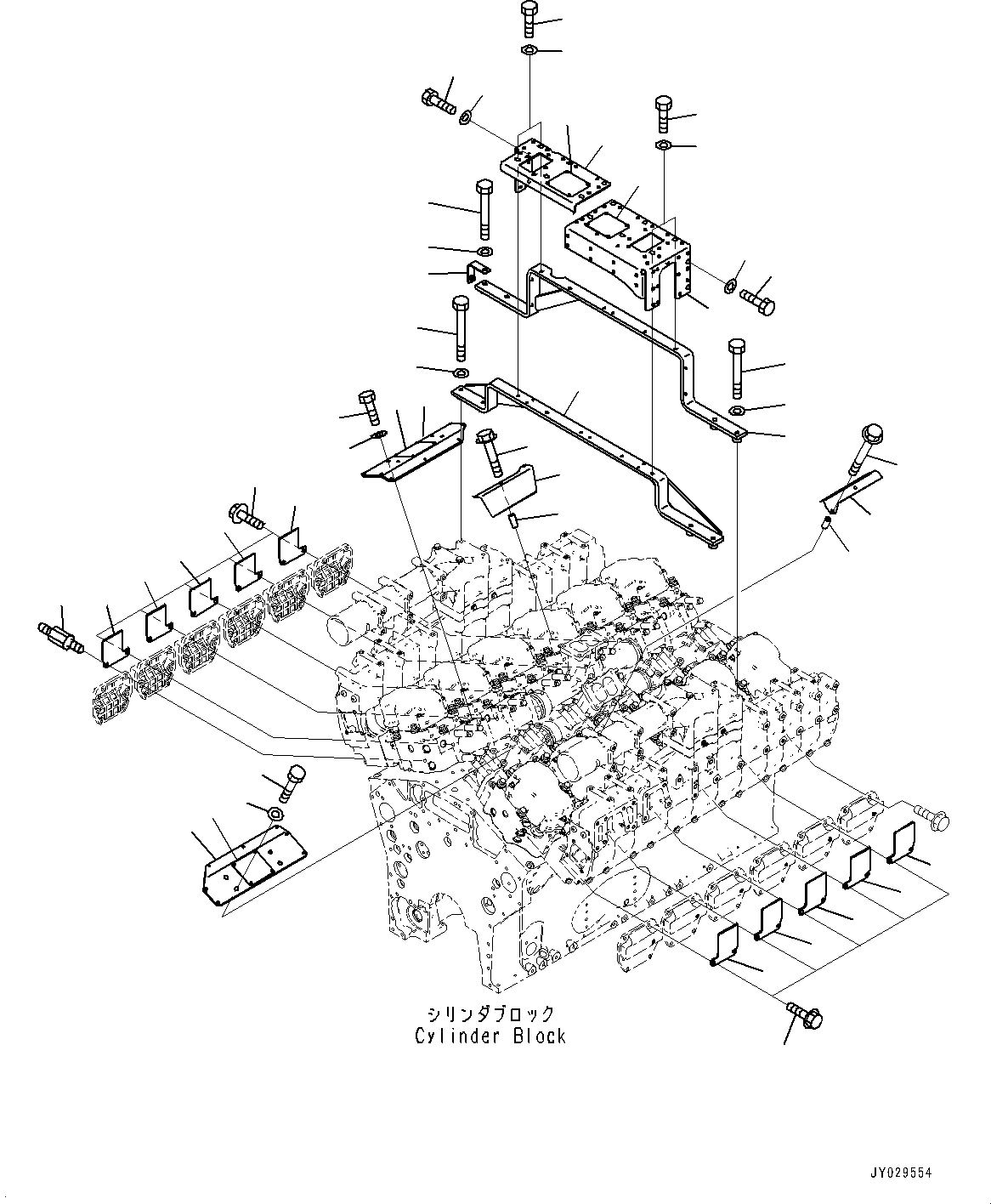 シリンダブロック
Cylinder Block

JY029554