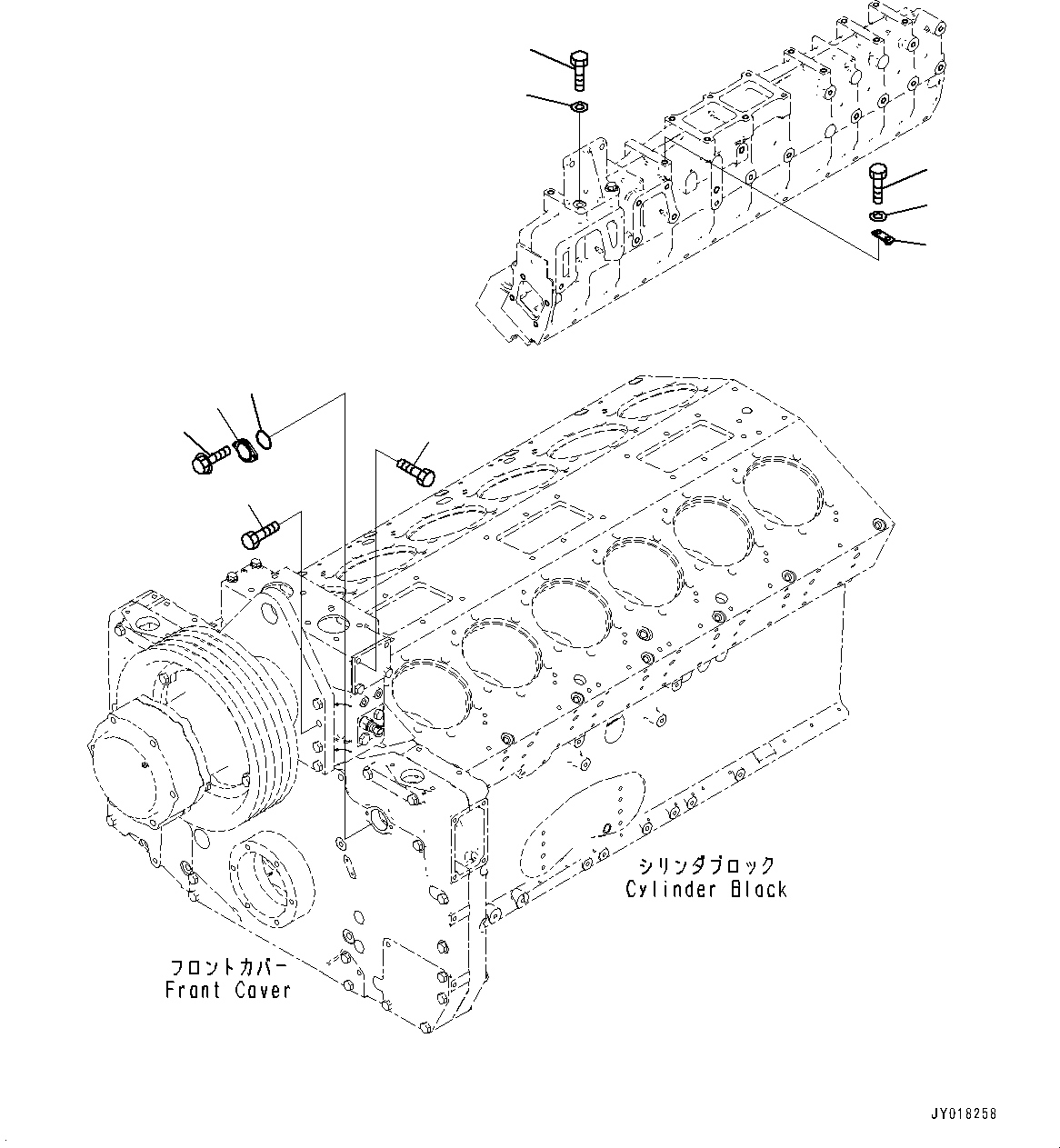 シリンダブロック
Cylinder Block

フロントカバー
Front Cover

JY018258