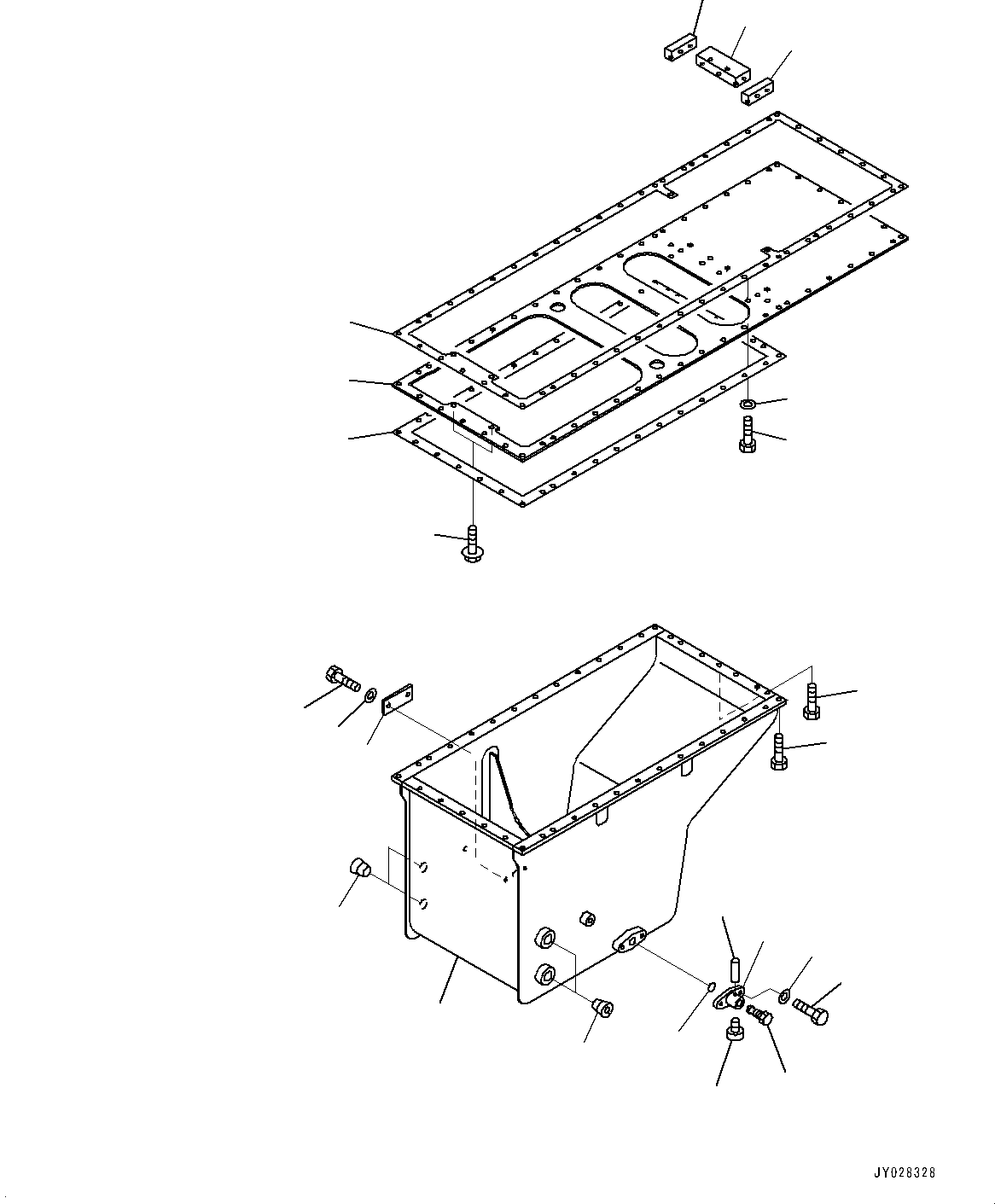 JY028328