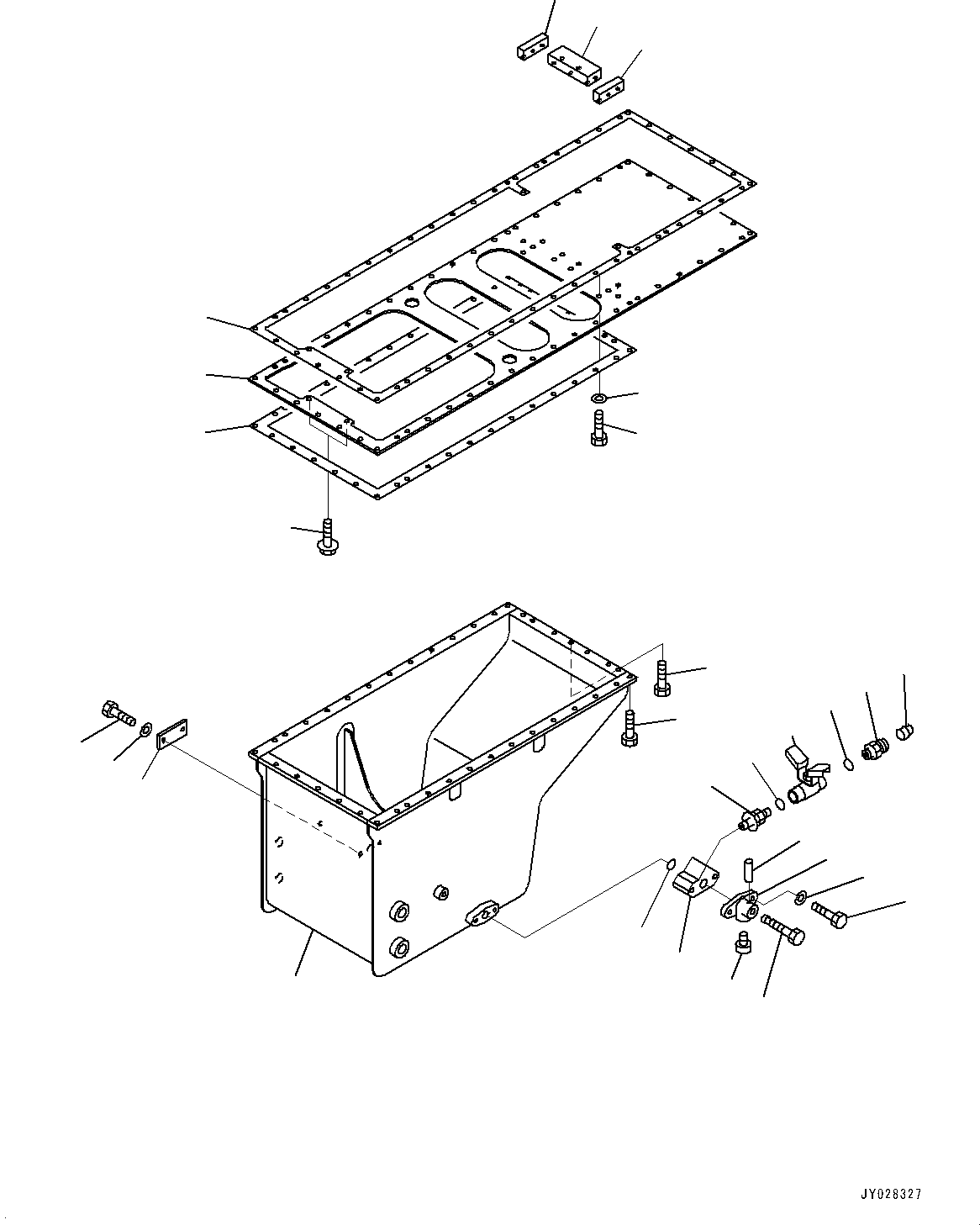 JY028327