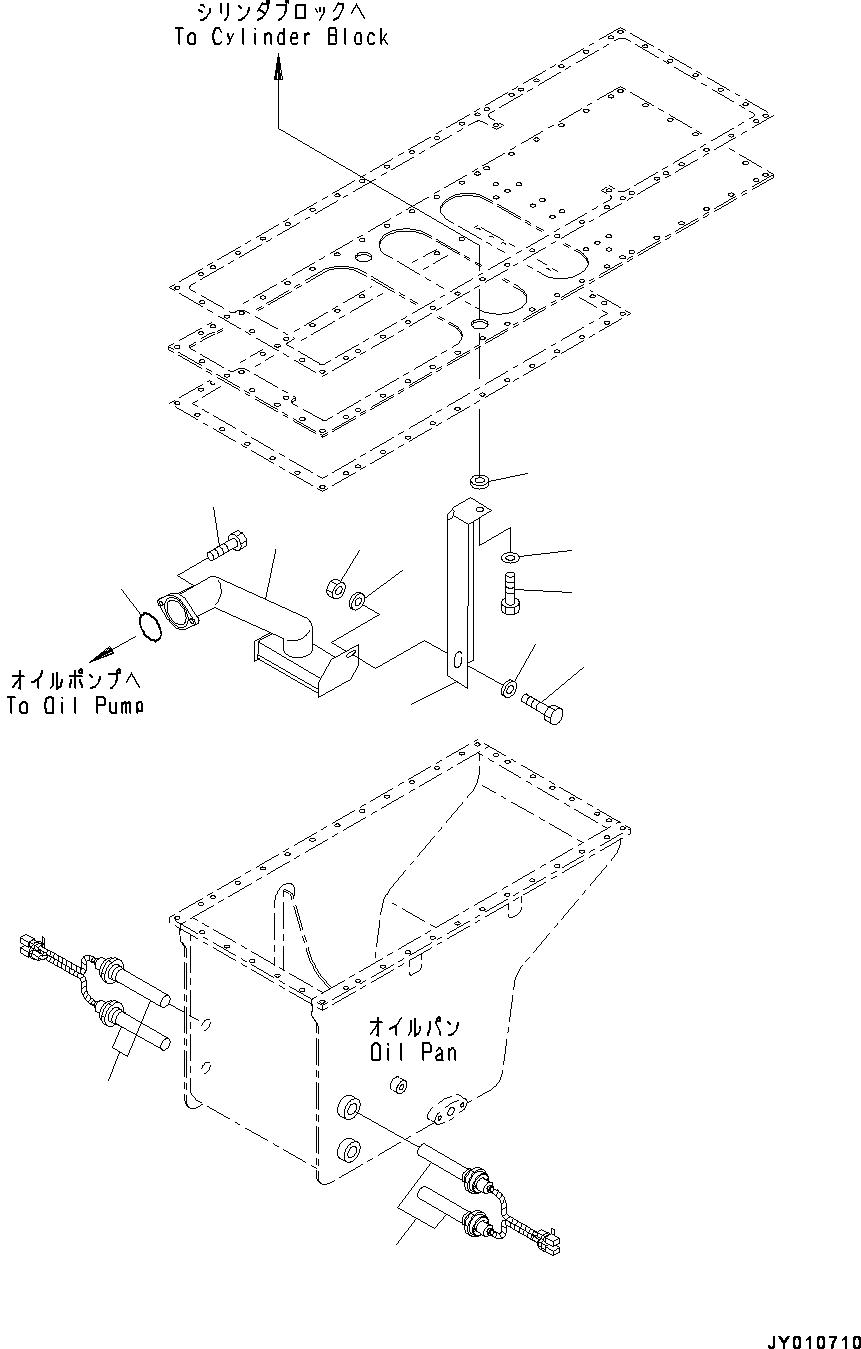 シリンダブロックへ
To Cylinder Block

オイルポンプへ
To Oil Pump

オイルパン
Oil Pan

JY010710