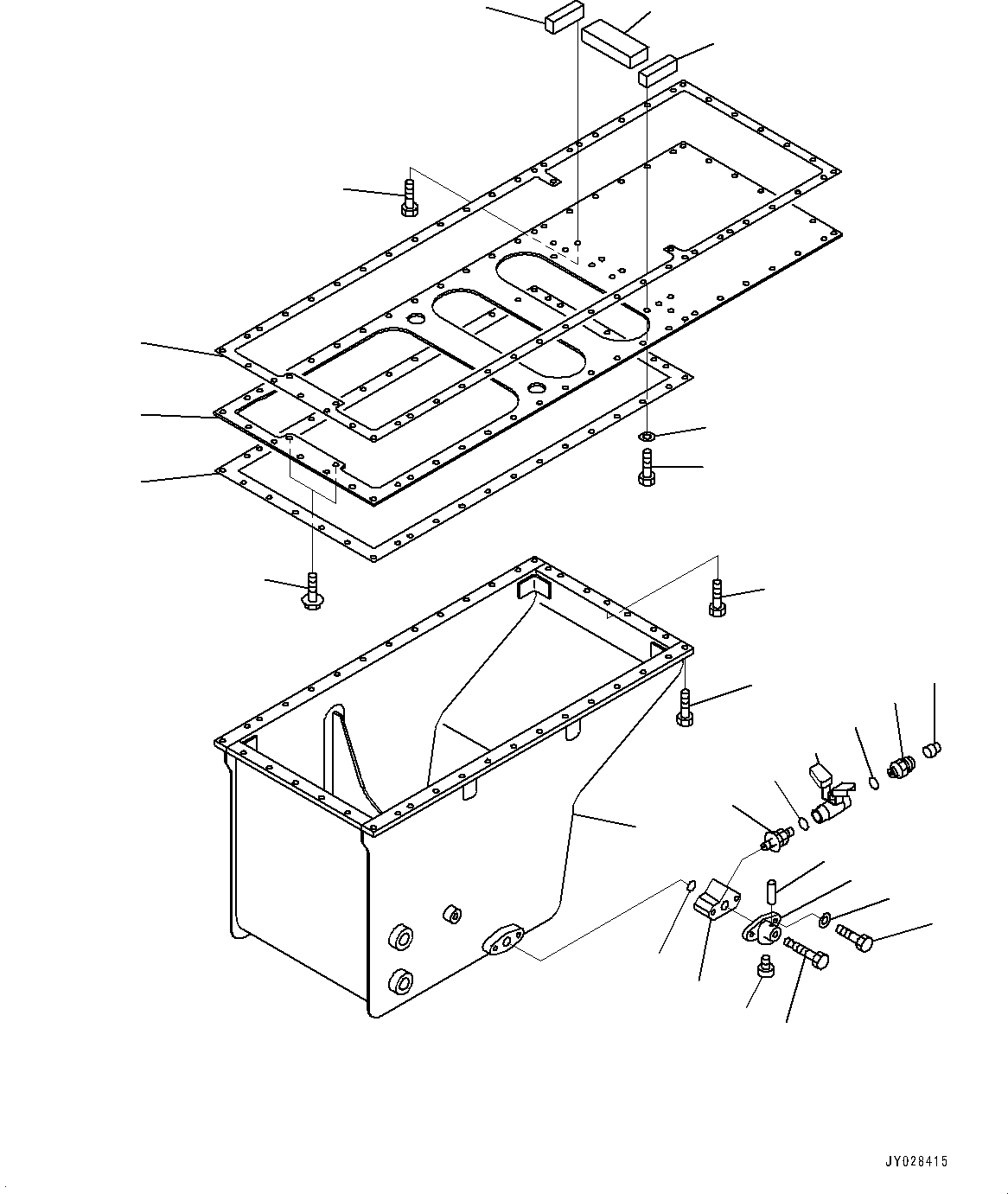 JY028415